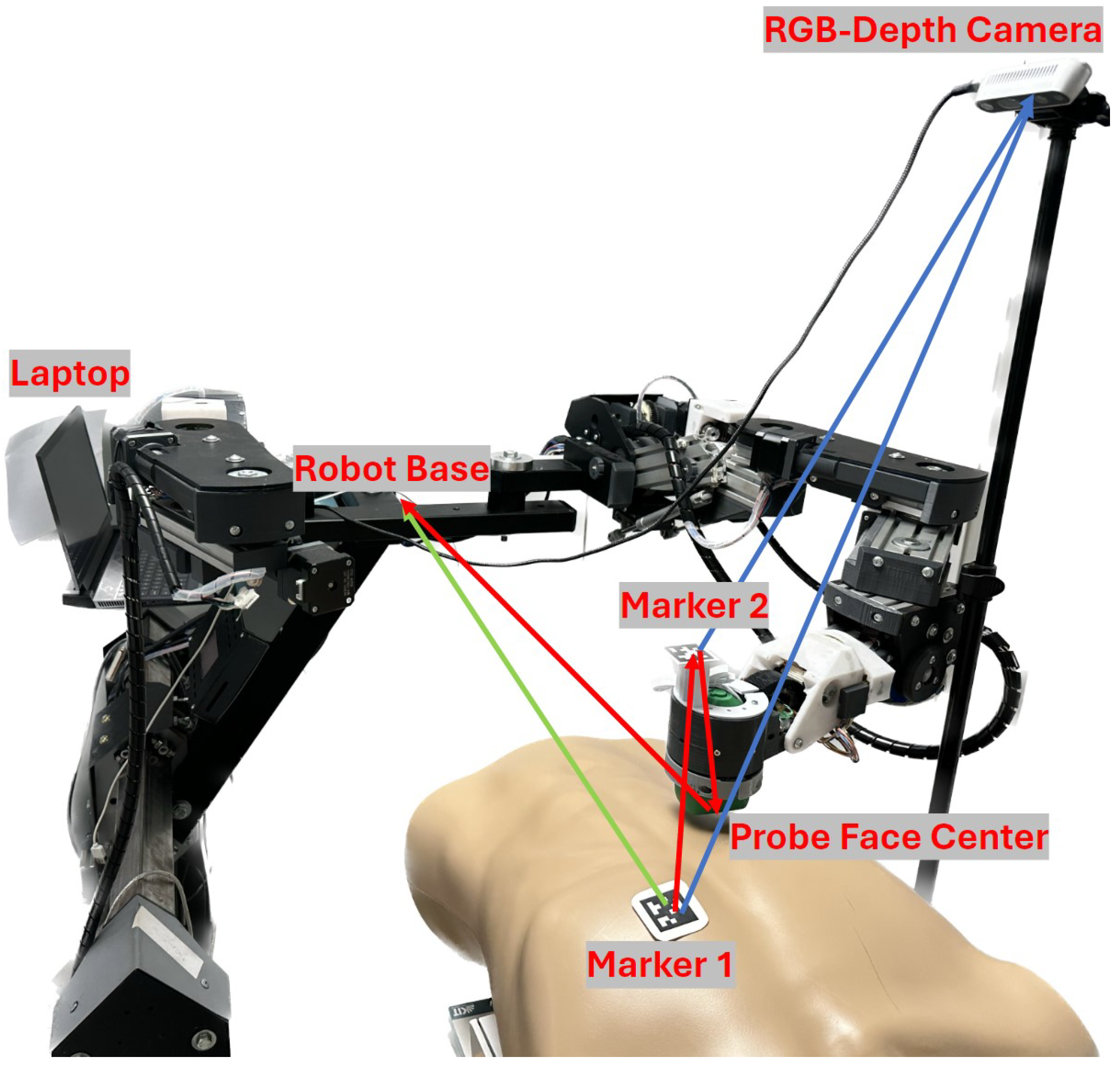 RGB-Depth Camera

Laptop

Robot Base

Marker 2

Probe Face Center

Marker 1