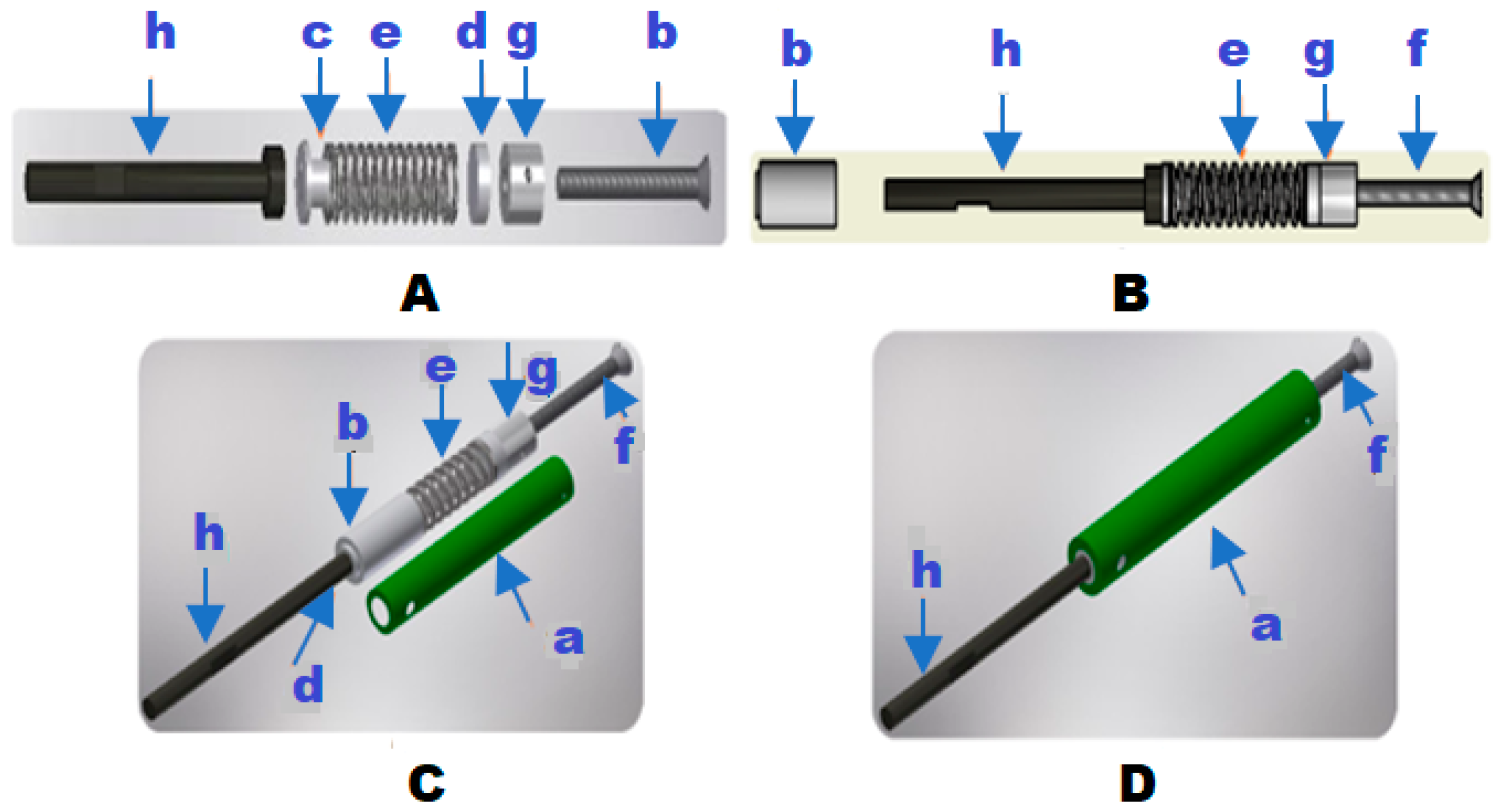 h c e d g b

A

b h e g f

B

e g b f h d a

C

f h a

D