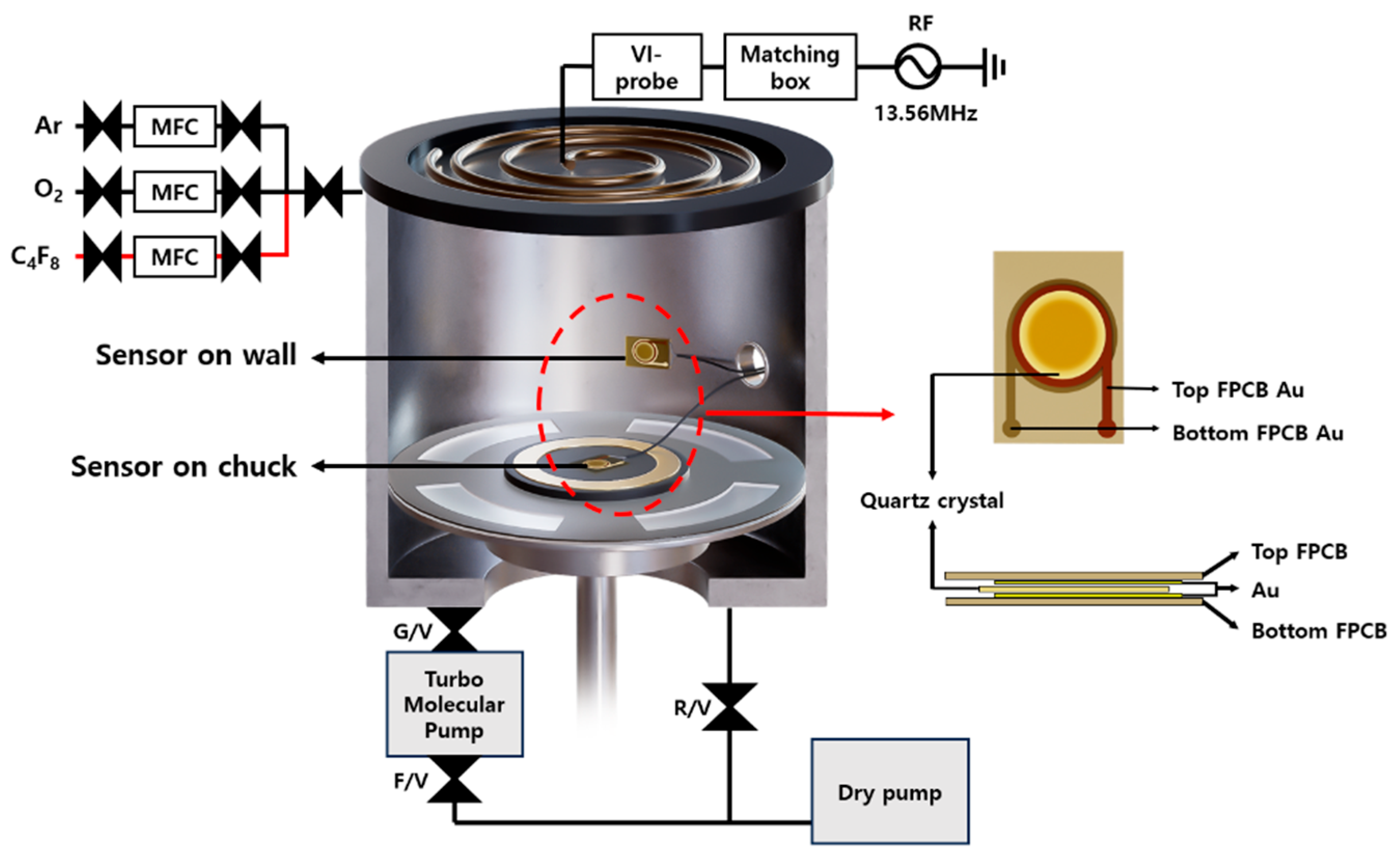 VI-probe

Matching box

RF

13.56MHz

Ar

MFC

$O_2$

MFC

$C_4F_8$

MFC

Sensor on wall

Sensor on chuck

Top FPCB Au

Bottom FPCB Au

Quartz crystal

Top FPCB

Au

Bottom FPCB

G/V

Turbo Molecular Pump

F/V

R/V

Dry pump