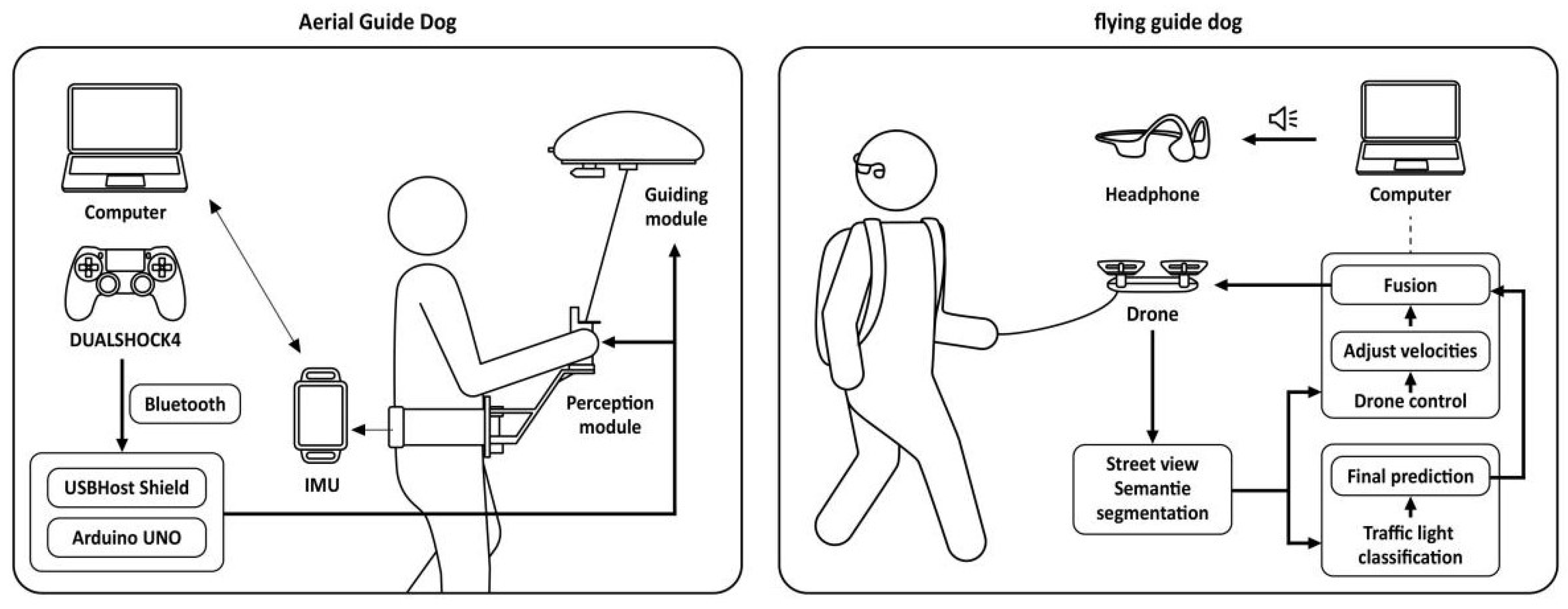 Aerial Guide Dog

Computer

DUALSHOCK4

Bluetooth

USBHost Shield

Arduino UNO

IMU

Guiding module

Perception module

flying guide dog

Headphone

Computer

Drone

Fusion

Adjust velocities

Drone control

Street view Semantie segmentation

Final prediction

Traffic light classification