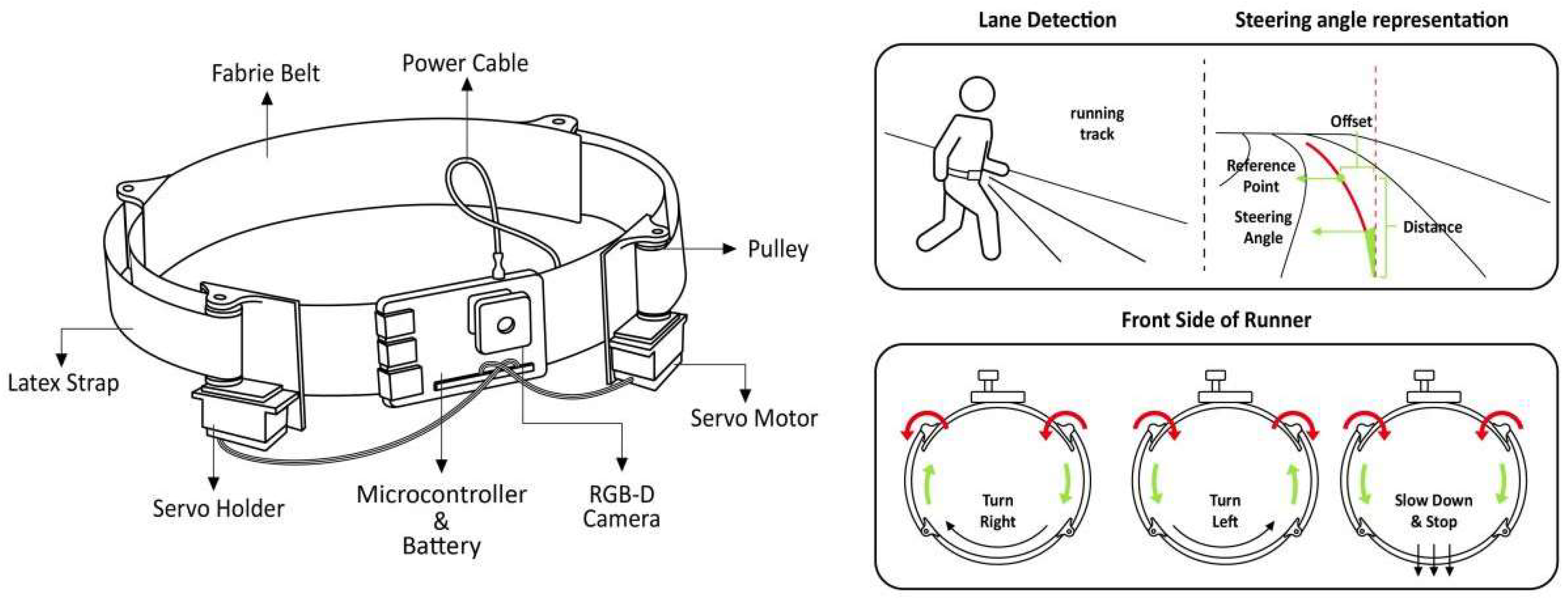 Fabrie Belt

Power Cable

Pulley

Latex Strap

Servo Motor

Servo Holder

Microcontroller & Battery

RGB-D Camera

Lane Detection

Steering angle representation

running track

Offset

Reference Point

Steering Angle

Distance

Front Side of Runner

Turn Right

Turn Left

Slow Down & Stop