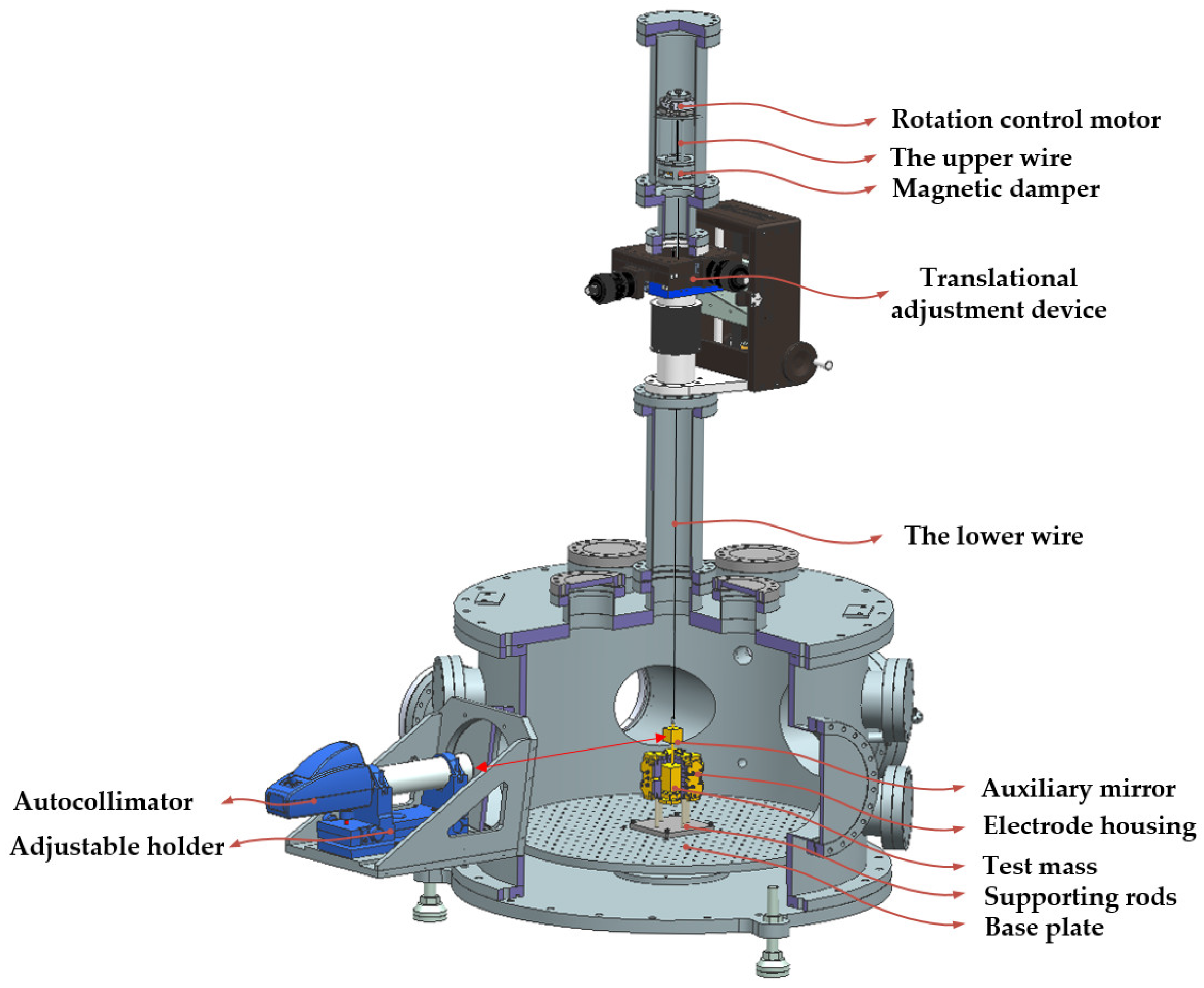 Rotation control motor
The upper wire
Magnetic damper
Translational adjustment device
The lower wire
Autocollimator
Adjustable holder
Auxiliary mirror
Electrode housing
Test mass
Supporting rods
Base plate