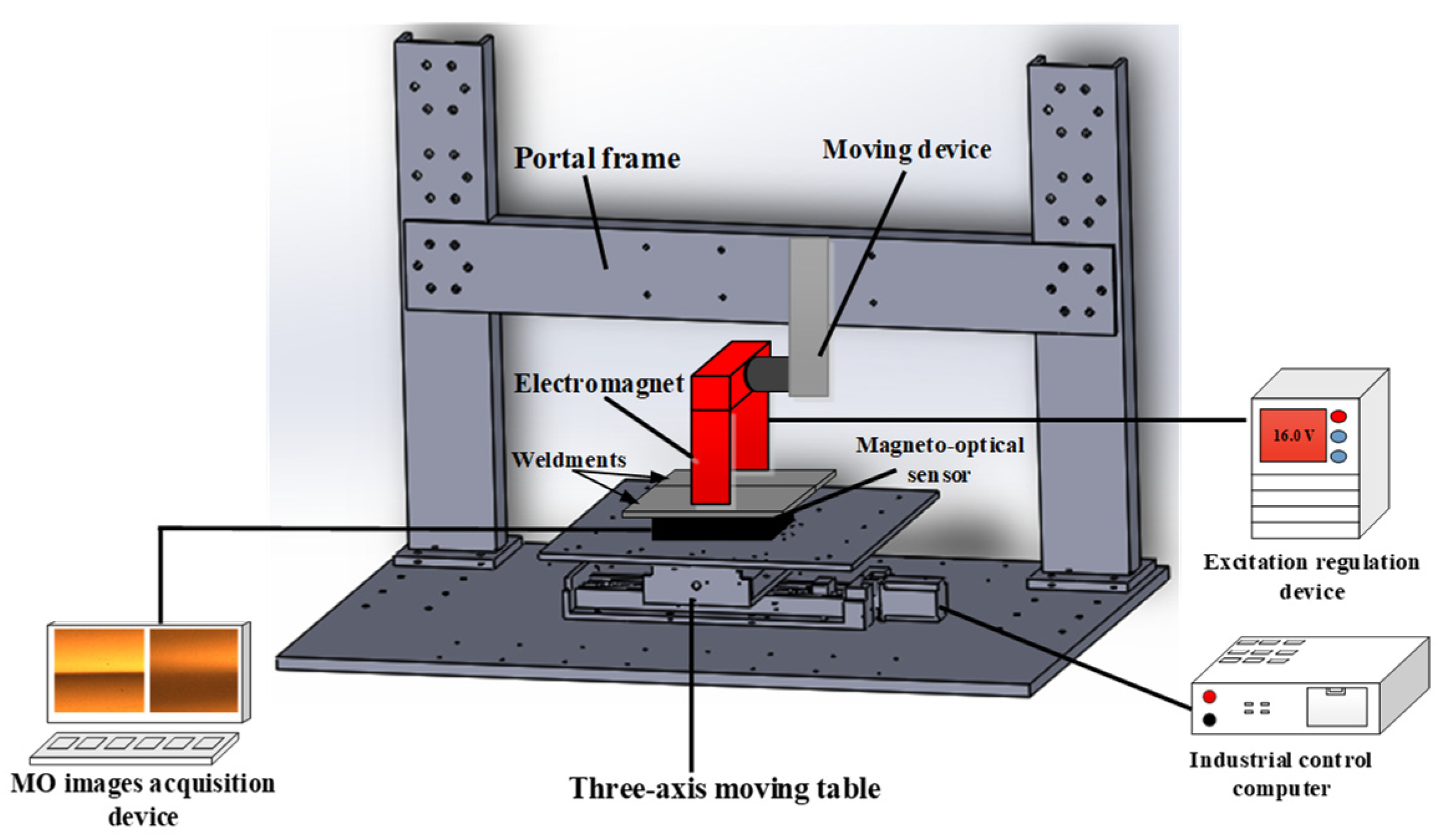 Portal frame

Moving device

Electromagnet

Weldments

Magneto-optical sensor

16.0 V

Excitation regulation device

MO images acquisition device

Three-axis moving table

Industrial control computer