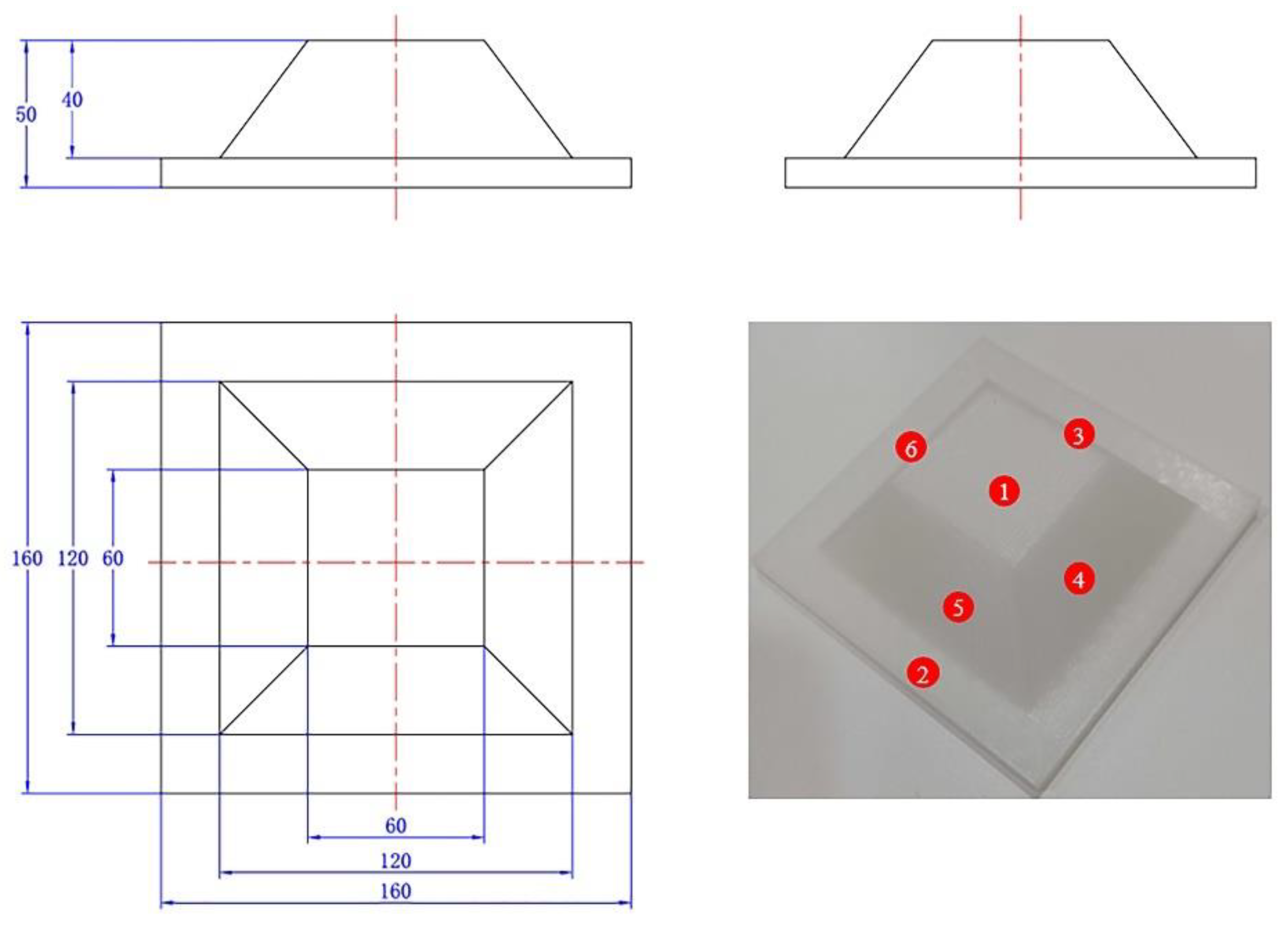 50
40

160
120
60

60
120
160

6
3
1
4
5
2