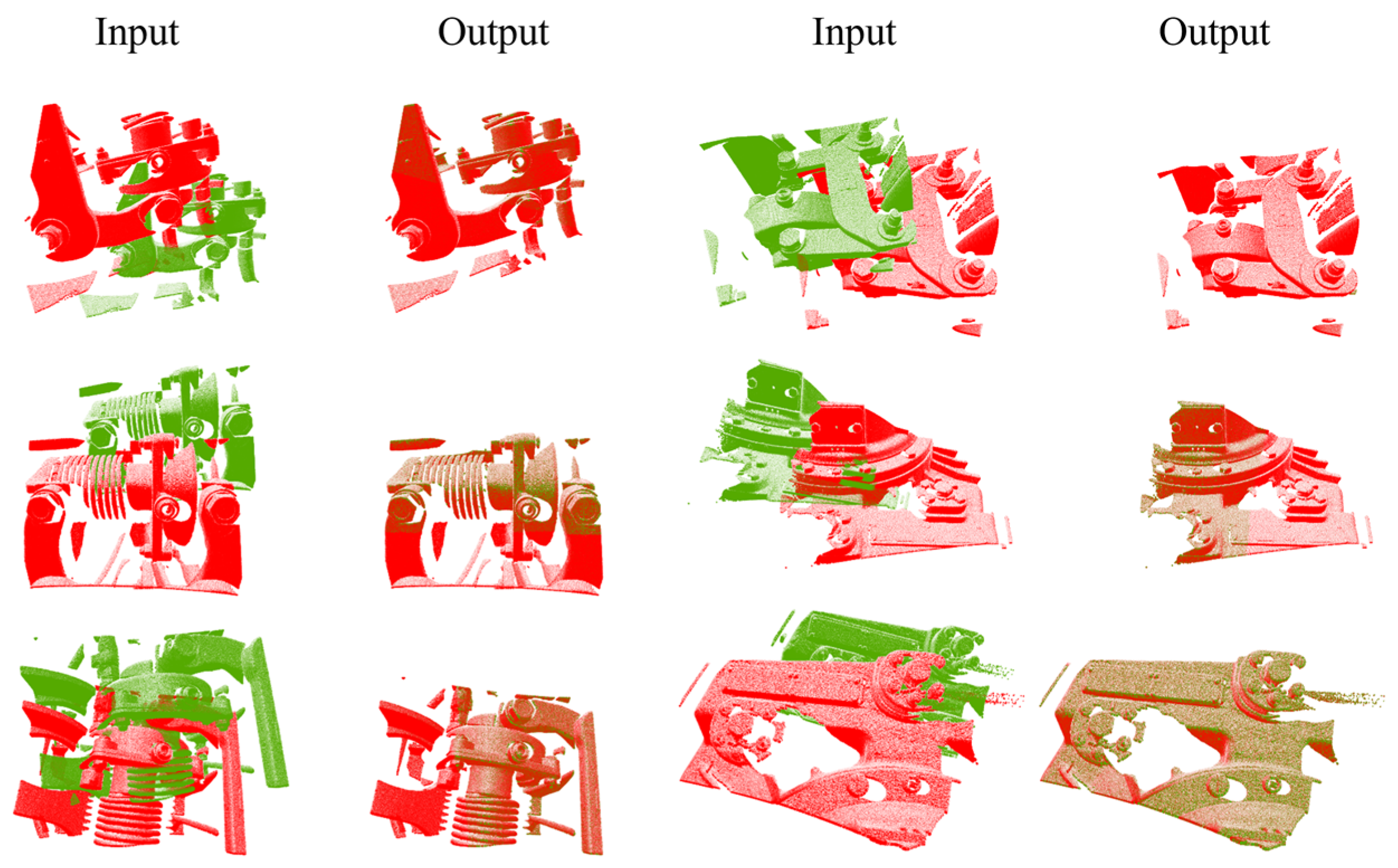 Input Output Input Output