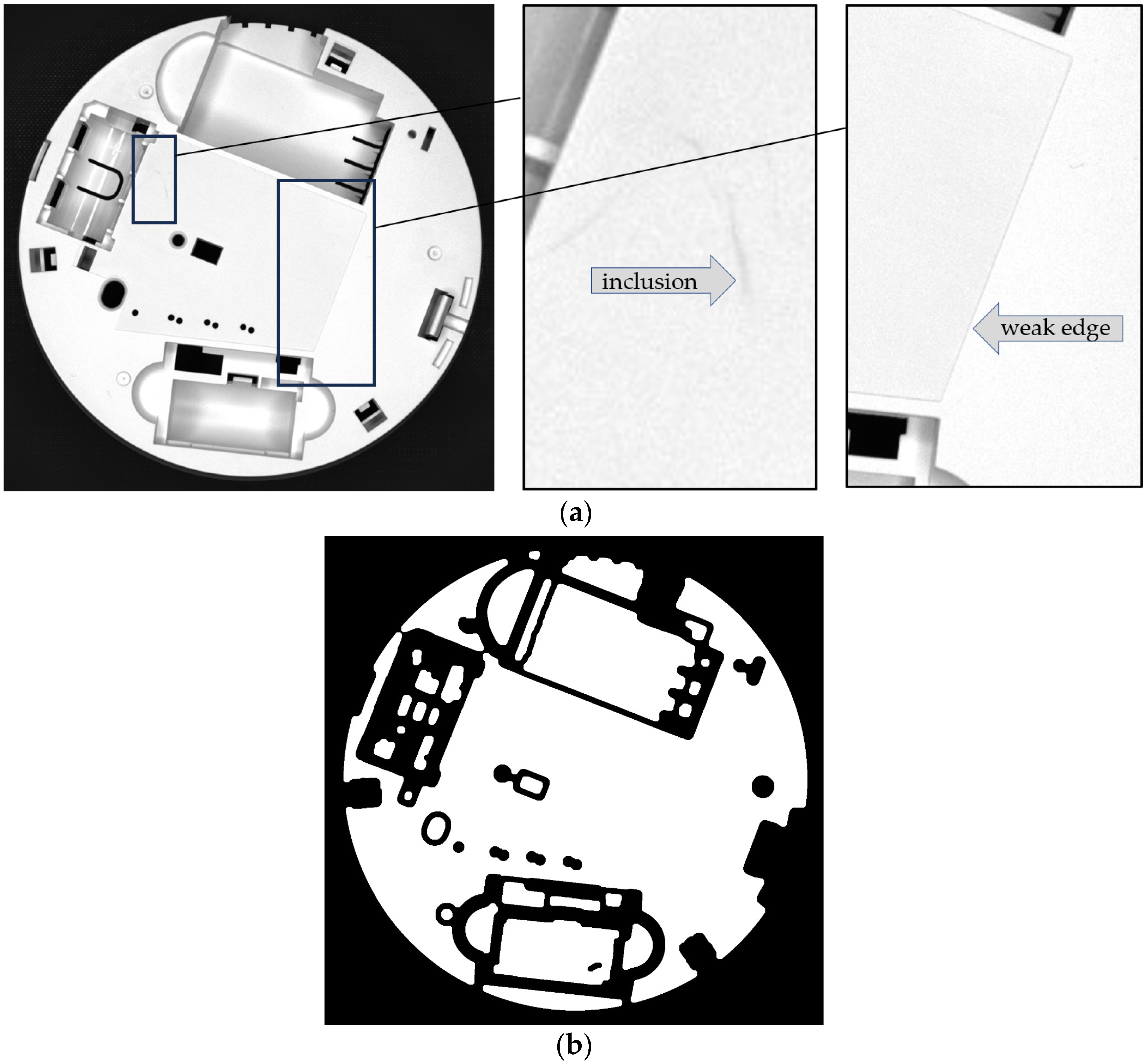 inclusion

weak edge

(a)

(b)