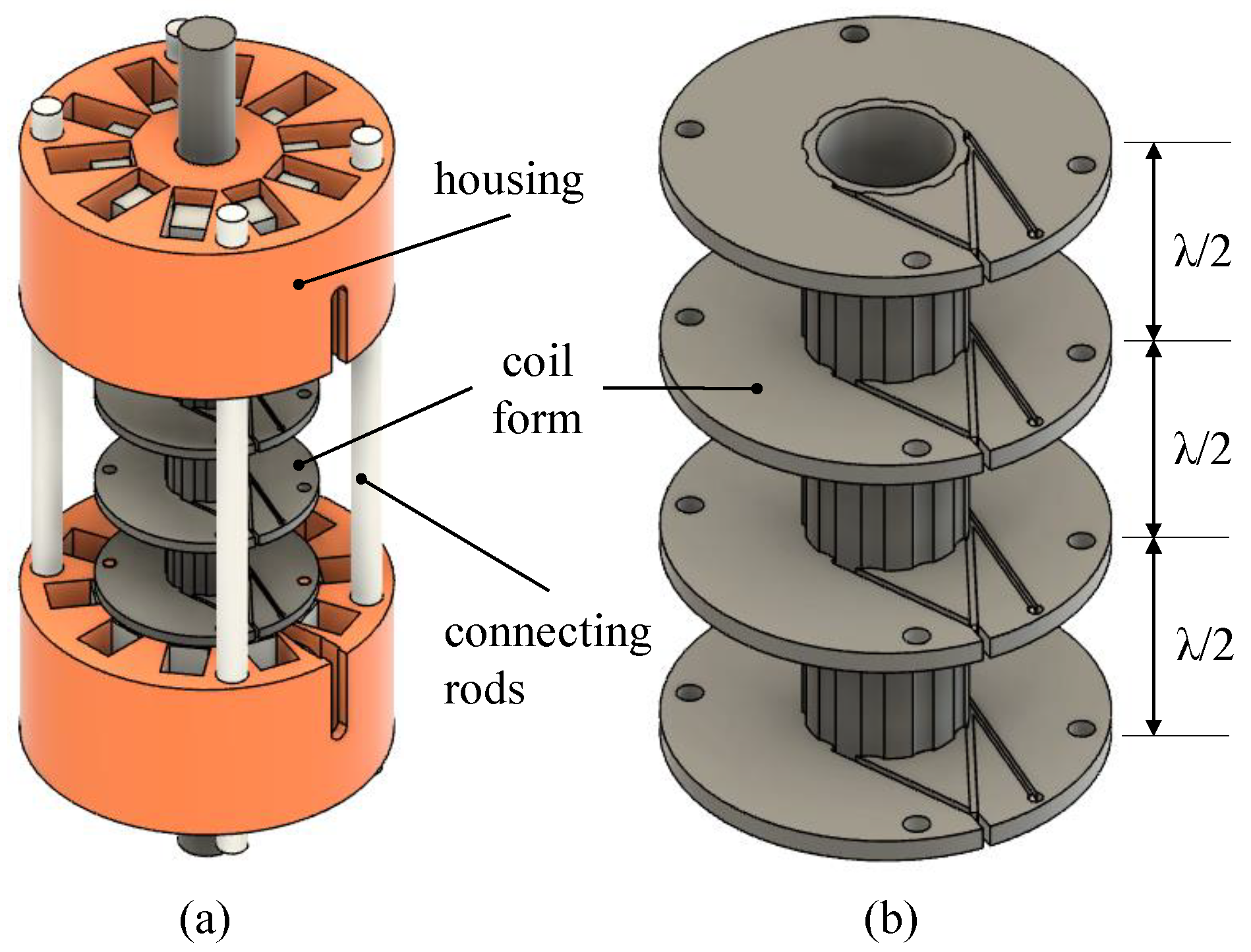 housing

coil form

connecting rods

$\lambda/2$

$\lambda/2$

$\lambda/2$

(a)

(b)