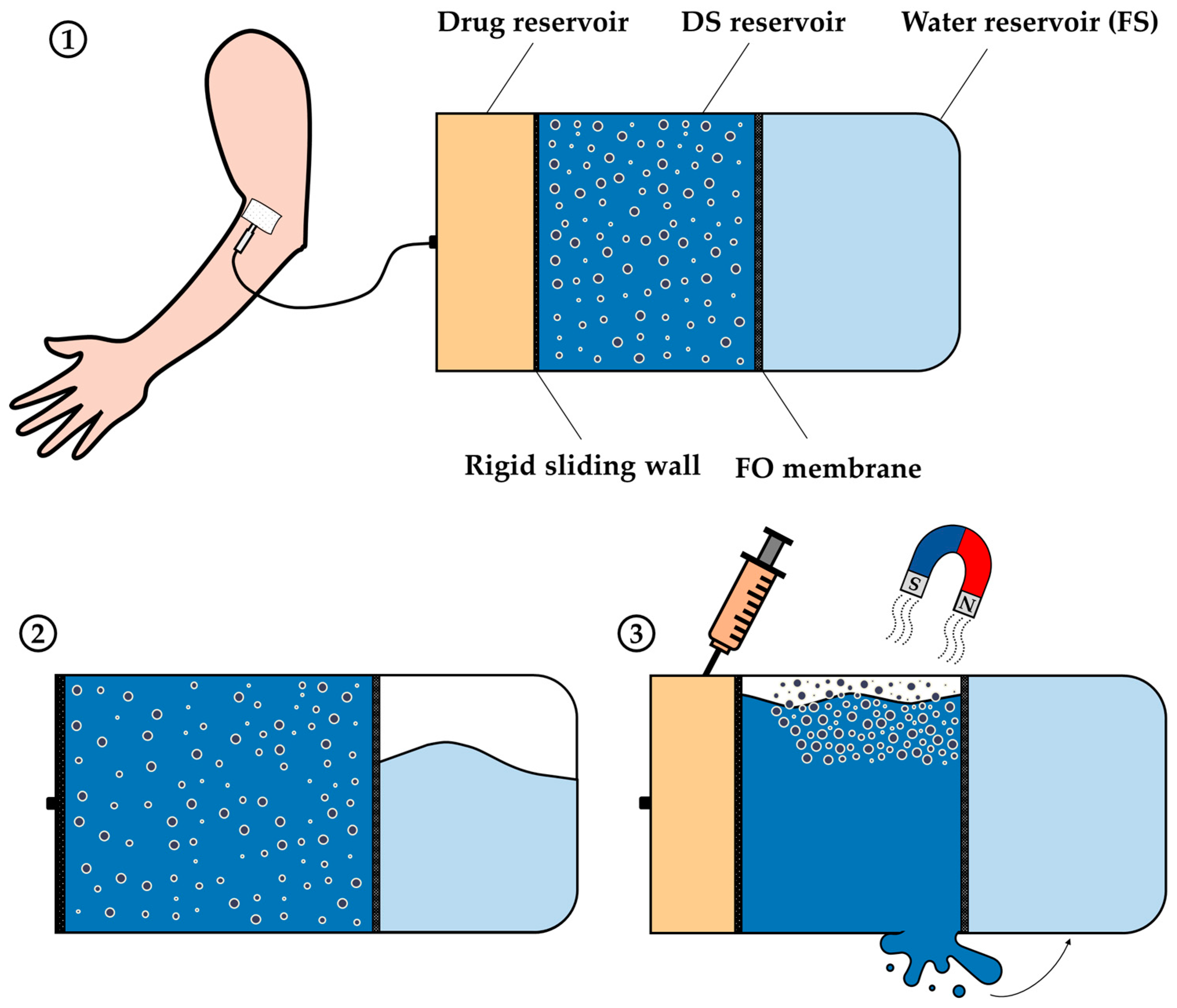 ①

Drug reservoir DS reservoir Water reservoir (FS)

Rigid sliding wall FO membrane

②

③

S

N