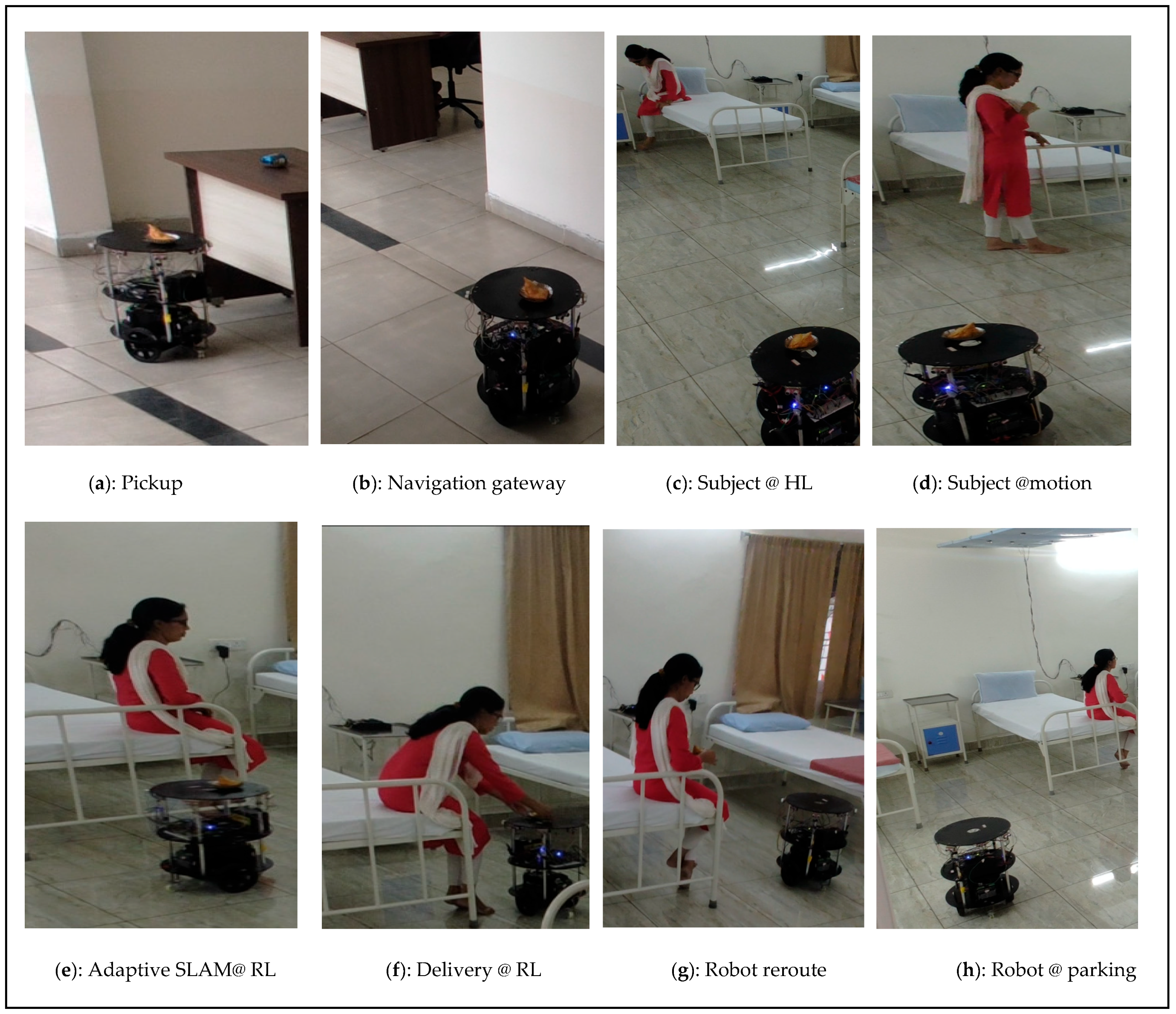 (a): Pickup

(b): Navigation gateway

(c): Subject @ HL

(d): Subject @motion

(e): Adaptive SLAM@ RL

(f): Delivery @ RL

(g): Robot reroute

(h): Robot @ parking