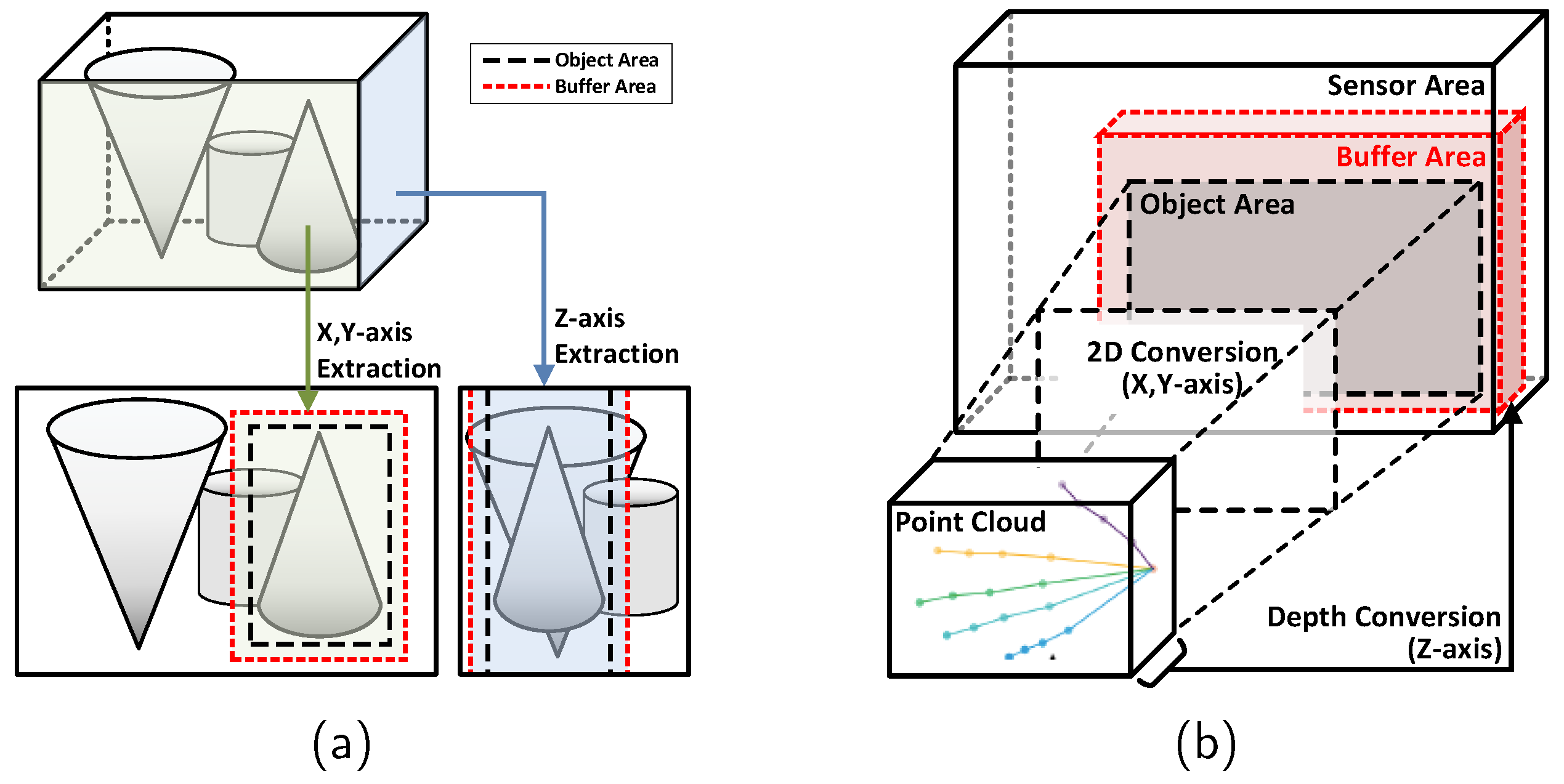 Object Area
Buffer Area

X,Y-axis Extraction

Z-axis Extraction

(a)

Sensor Area
Buffer Area
Object Area
2D Conversion (X,Y-axis)
Point Cloud
Depth Conversion (Z-axis)

(b)