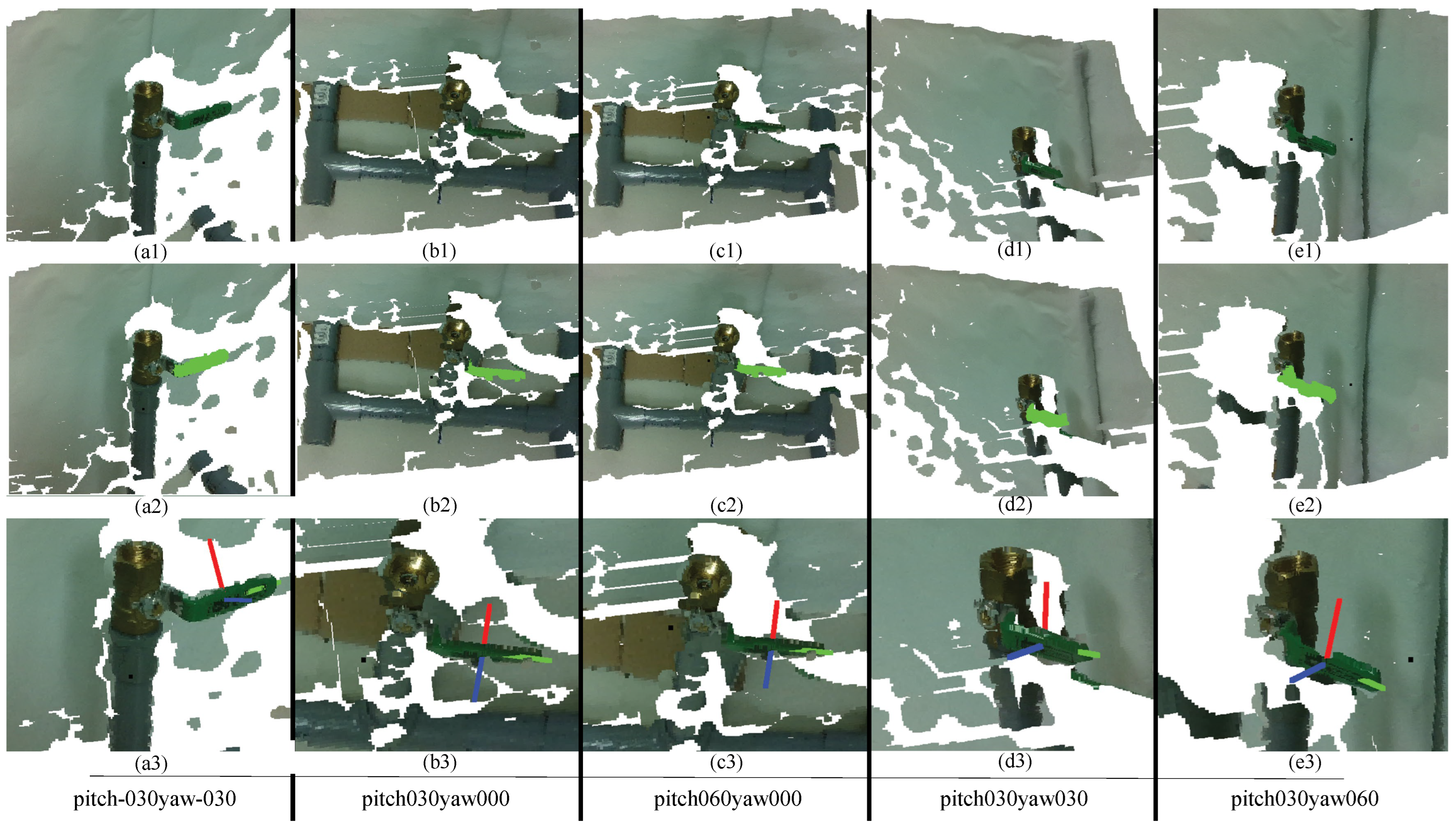 (a1) (b1) (c1) (d1) (e1)

(a2) (b2) (c2) (d2) (e2)

(a3) (b3) (c3) (d3) (e3)

pitch-030yaw-030 pitch030yaw000 pitch060yaw000 pitch030yaw030 pitch030yaw060