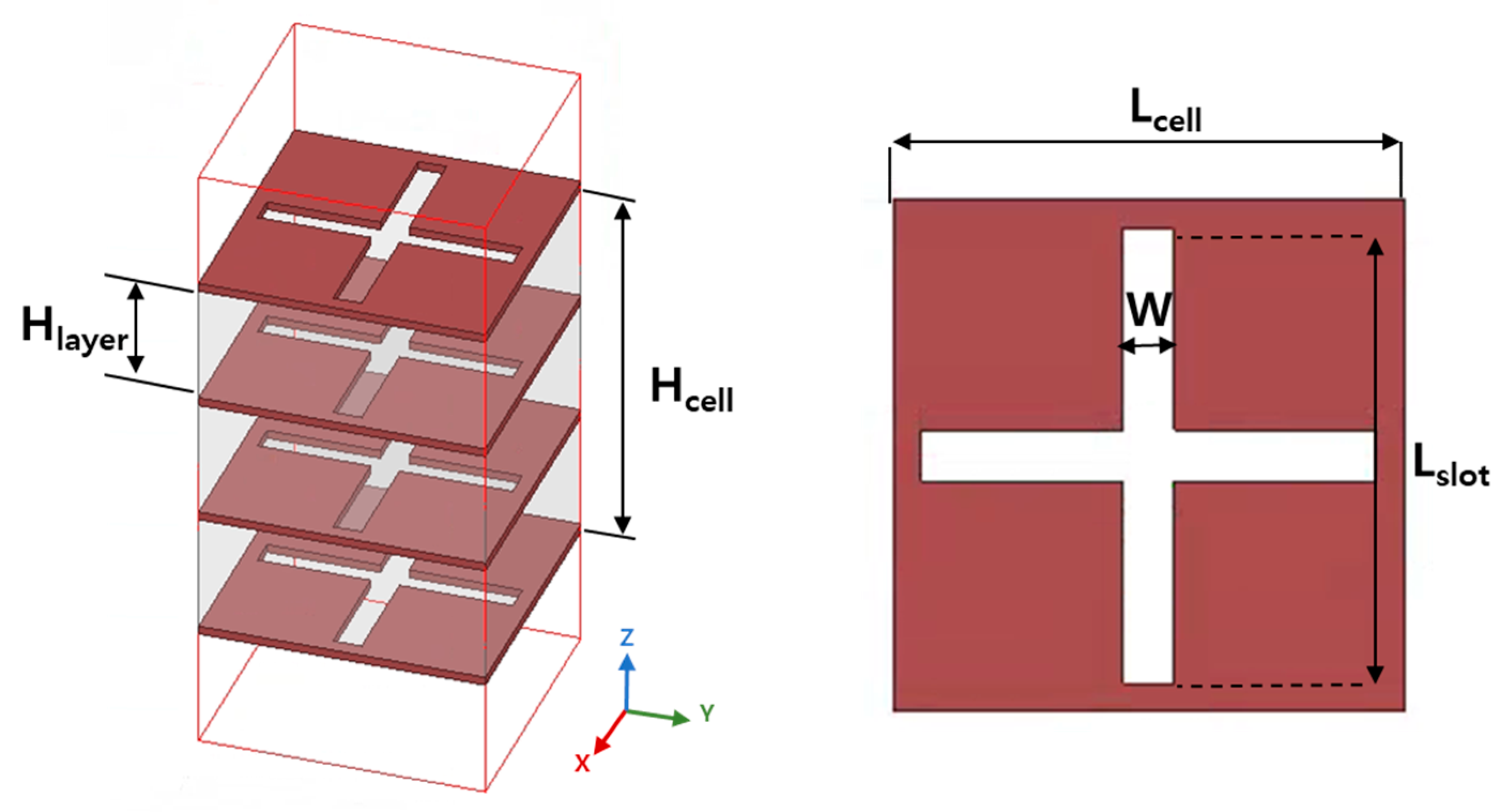 $H_{layer}$

$H_{cell}$

Z

Y

X

$L_{cell}$

W

$L_{slot}$