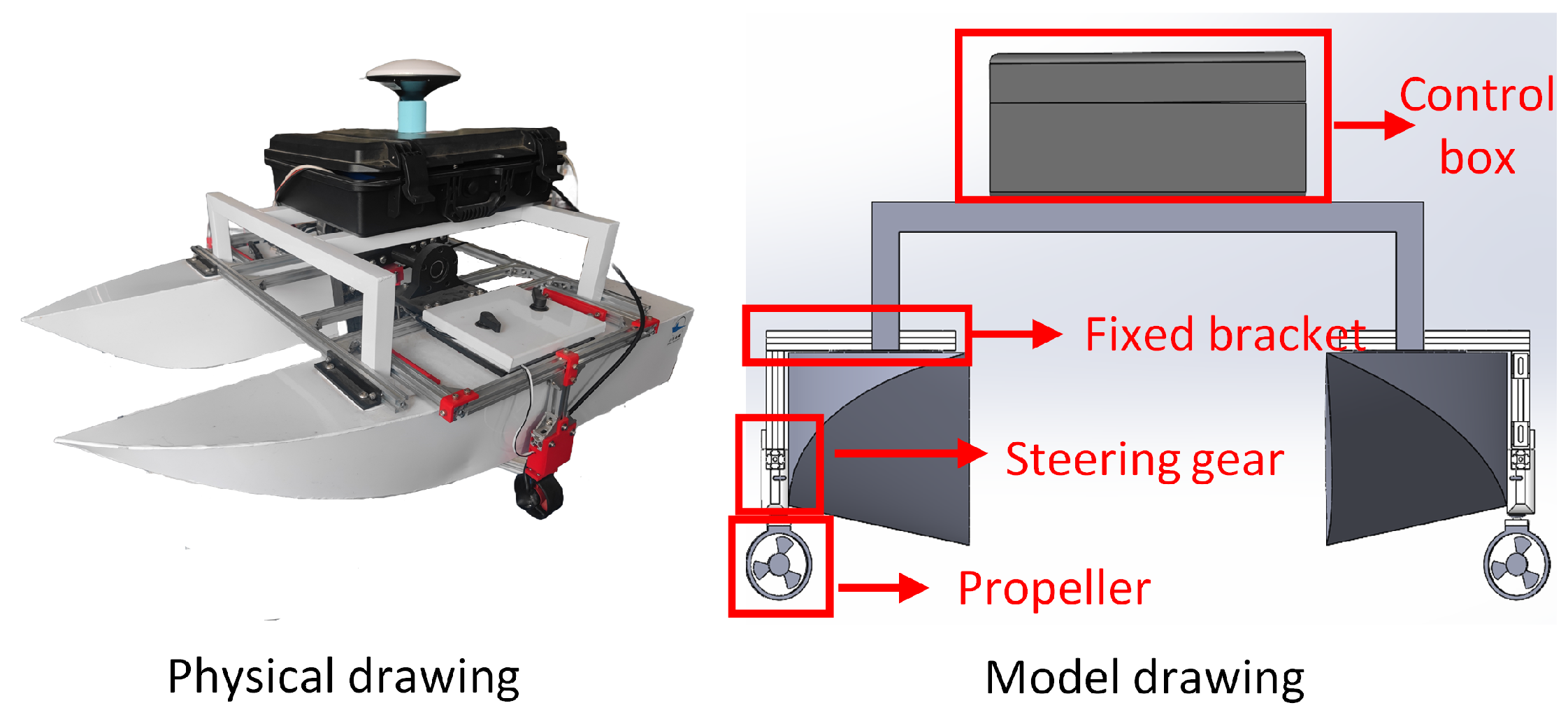 Control box

Fixed bracket

Steering gear

Propeller

Physical drawing

Model drawing