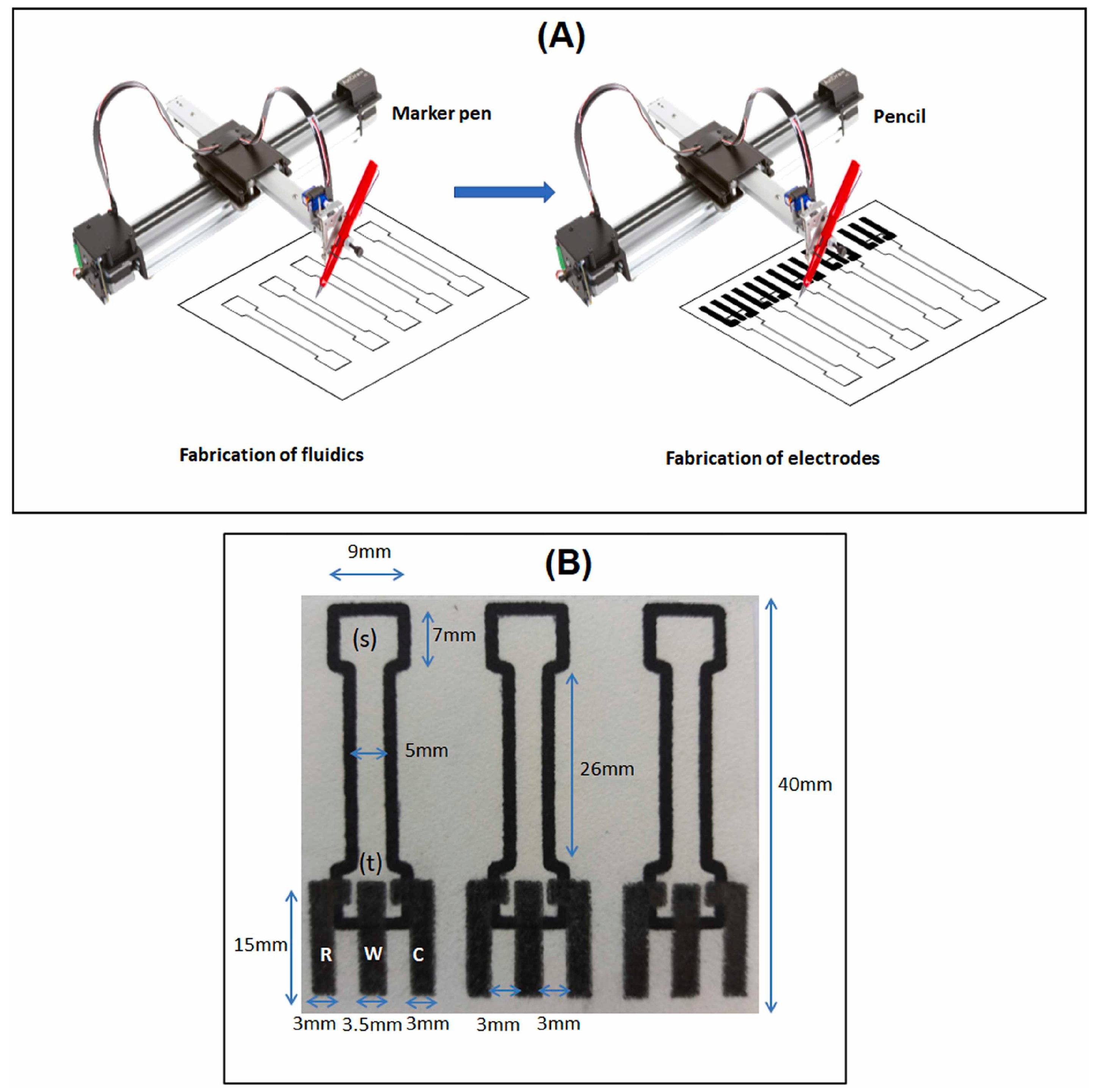 (A)

Marker pen

Pencil

Fabrication of fluidics

Fabrication of electrodes

(B)

9mm

(s)

7mm

5mm

26mm

40mm

(t)

15mm

R W C

3mm 3.5mm 3mm

3mm 3mm