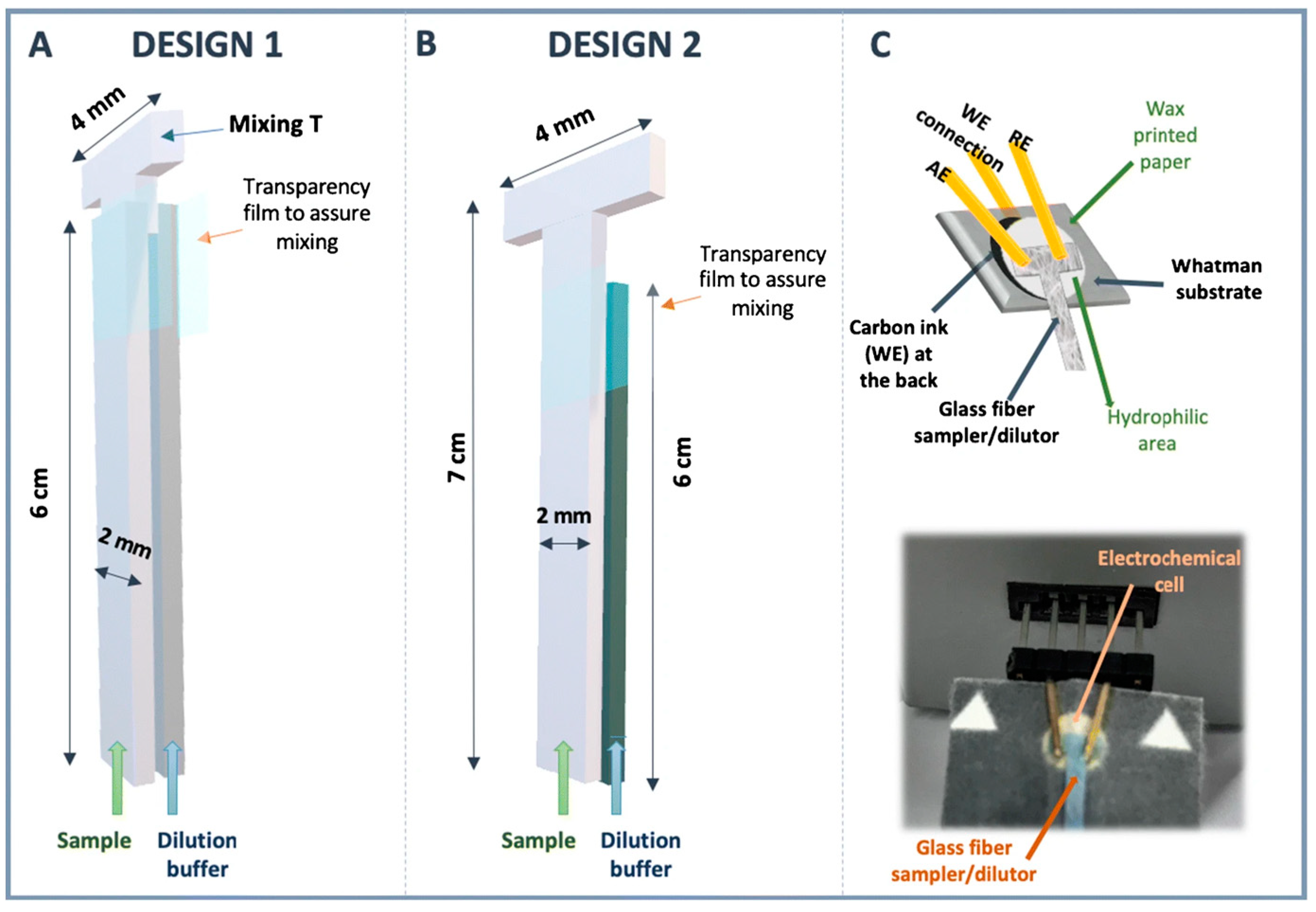 A DESIGN 1

4 mm

Mixing T

Transparency film to assure mixing

6 cm

2 mm

Sample

Dilution buffer

B DESIGN 2

4 mm

Transparency film to assure mixing

7 cm

6 cm

2 mm

Sample

Dilution buffer

C

WE connection

RE

AE

Wax printed paper

Whatman substrate

Carbon ink (WE) at the back

Glass fiber sampler/dilutor

Hydrophilic area

Electrochemical cell

Glass fiber sampler/dilutor