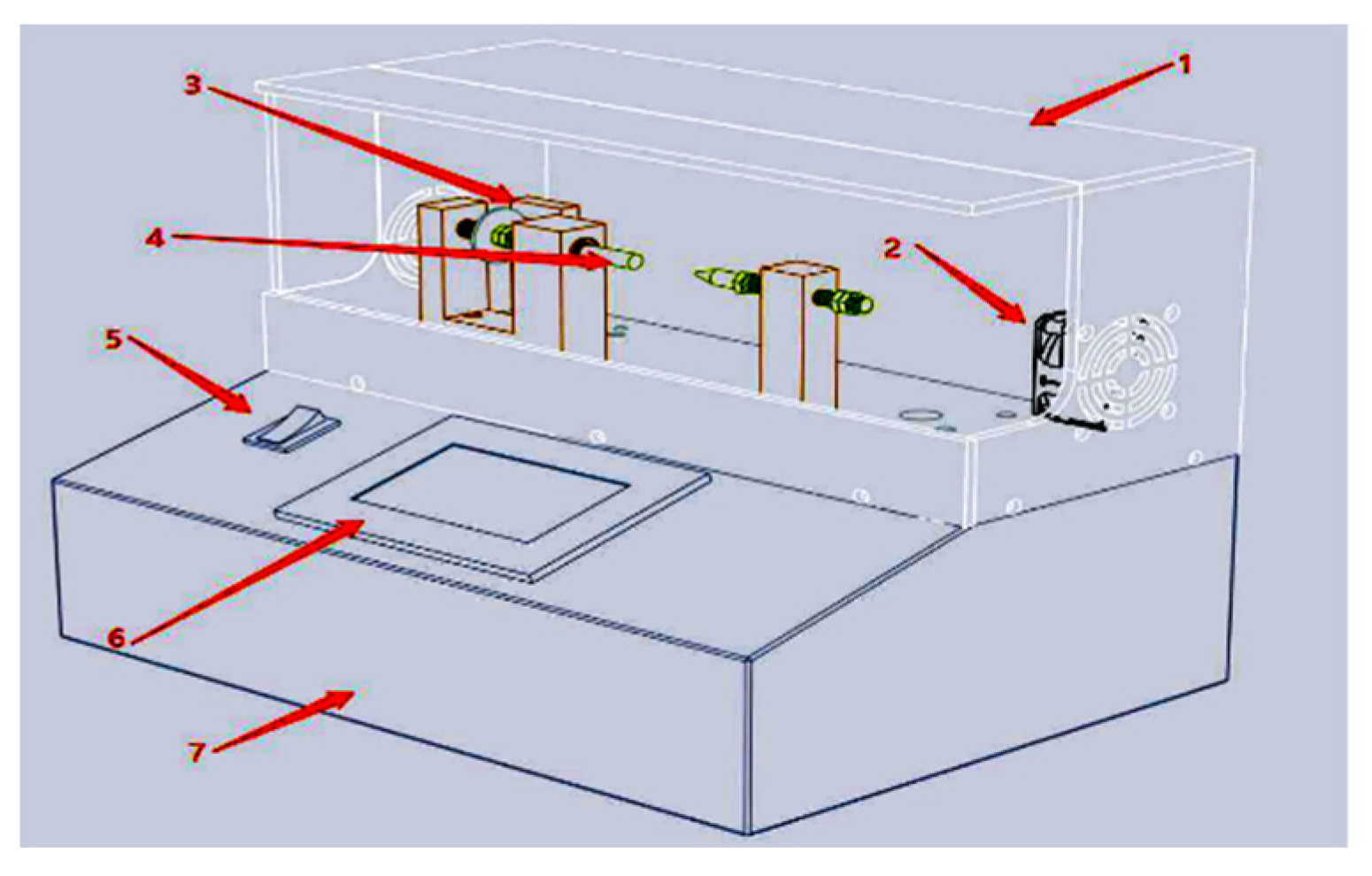 3
1
4
2
5
6
7