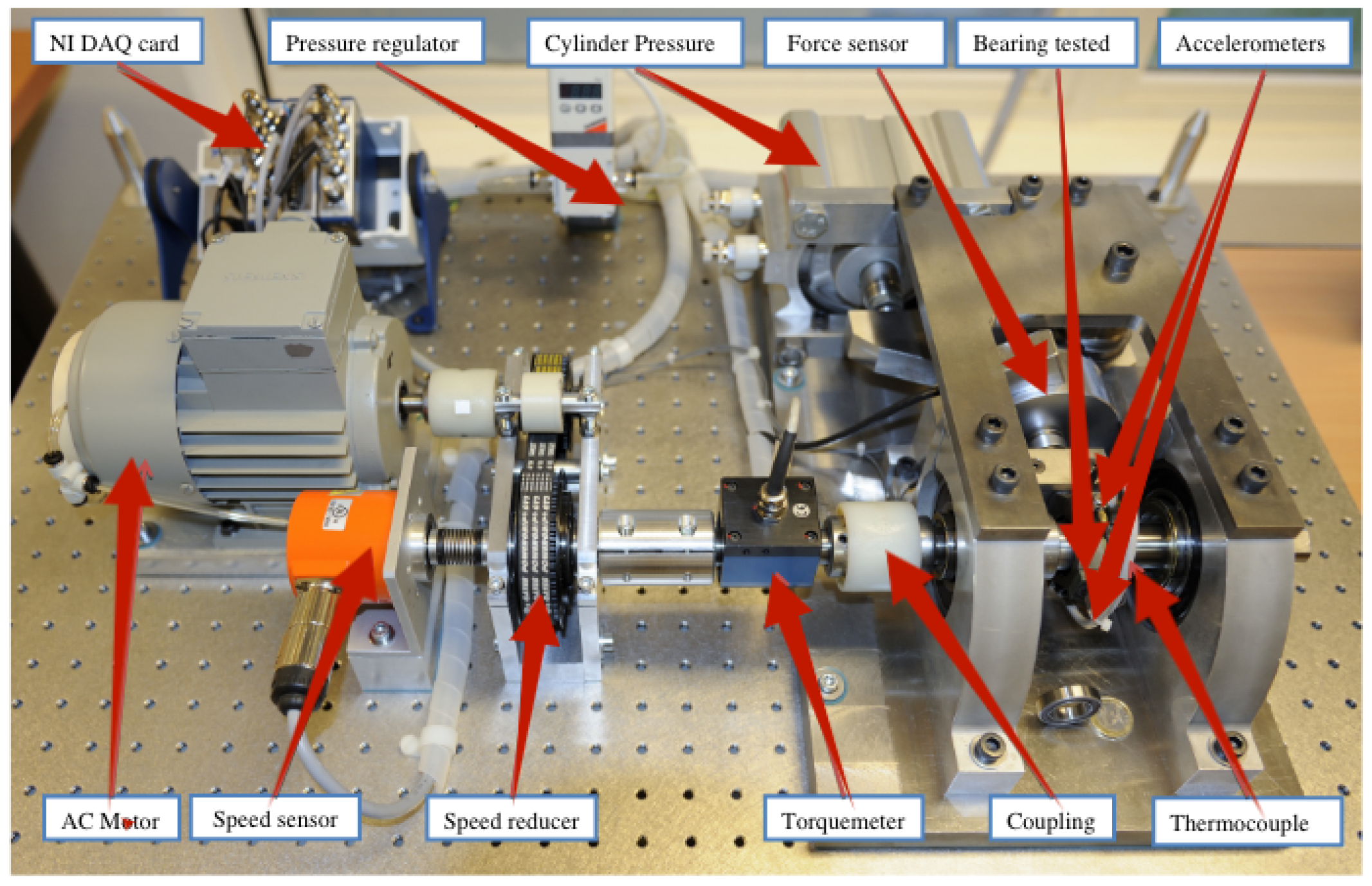 NI DAQ card

Pressure regulator

Cylinder Pressure

Force sensor

Bearing tested

Accelerometers

AC Motor

Speed sensor

Speed reducer

Torquemeter

Coupling

Thermocouple