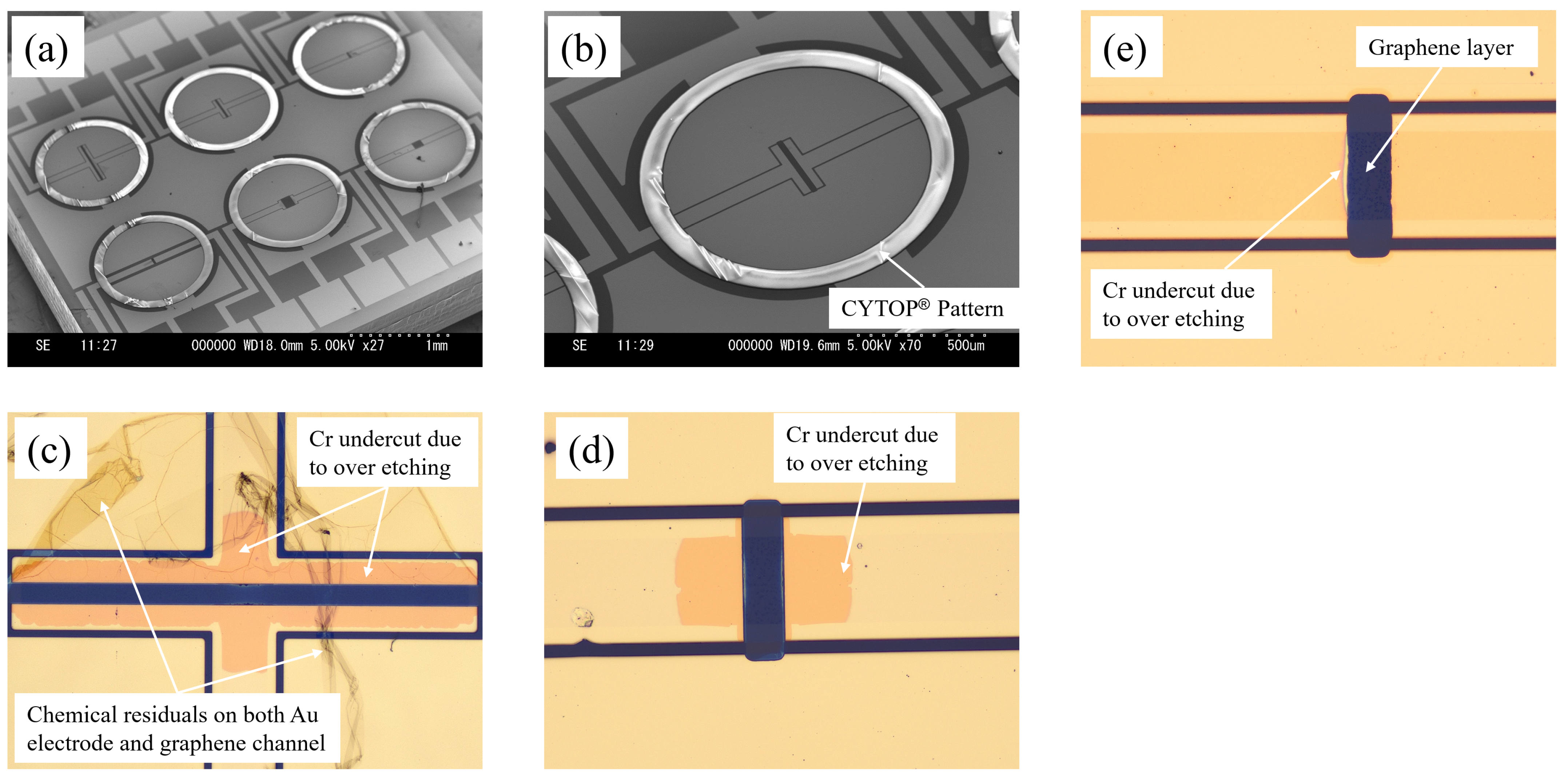 (a)

SE 11:27 000000 WD18.0mm 5.00kV x27 1mm

(b)

CYTOP® Pattern

SE 11:29 000000 WD19.6mm 5.00kV x70 500um

(e)

Graphene layer

Cr undercut due to over etching

(c)

Cr undercut due to over etching

Chemical residuals on both Au electrode and graphene channel

(d)

Cr undercut due to over etching