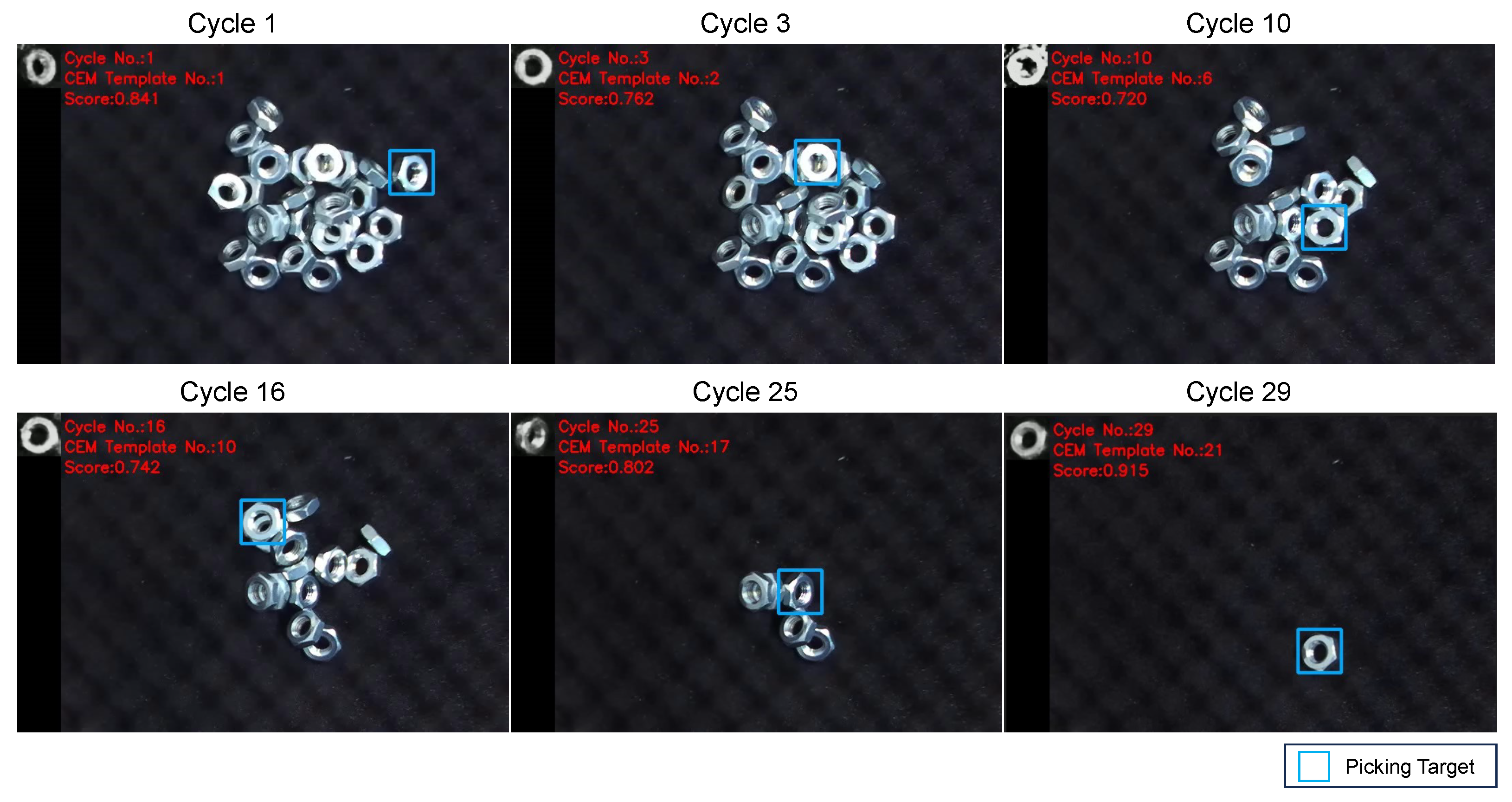 Cycle 1

Cycle No.:1
CEM Template No.:1
Score:0.841

Cycle 3

Cycle No.:3
CEM Template No.:2
Score:0.762

Cycle 10

Cycle No.:10
CEM Template No.:6
Score:0.720

Cycle 16

Cycle No.:16
CEM Template No.:10
Score:0.742

Cycle 25

Cycle No.:25
CEM Template No.:17
Score:0.802

Cycle 29

Cycle No.:29
CEM Template No.:21
Score:0.915

Picking Target