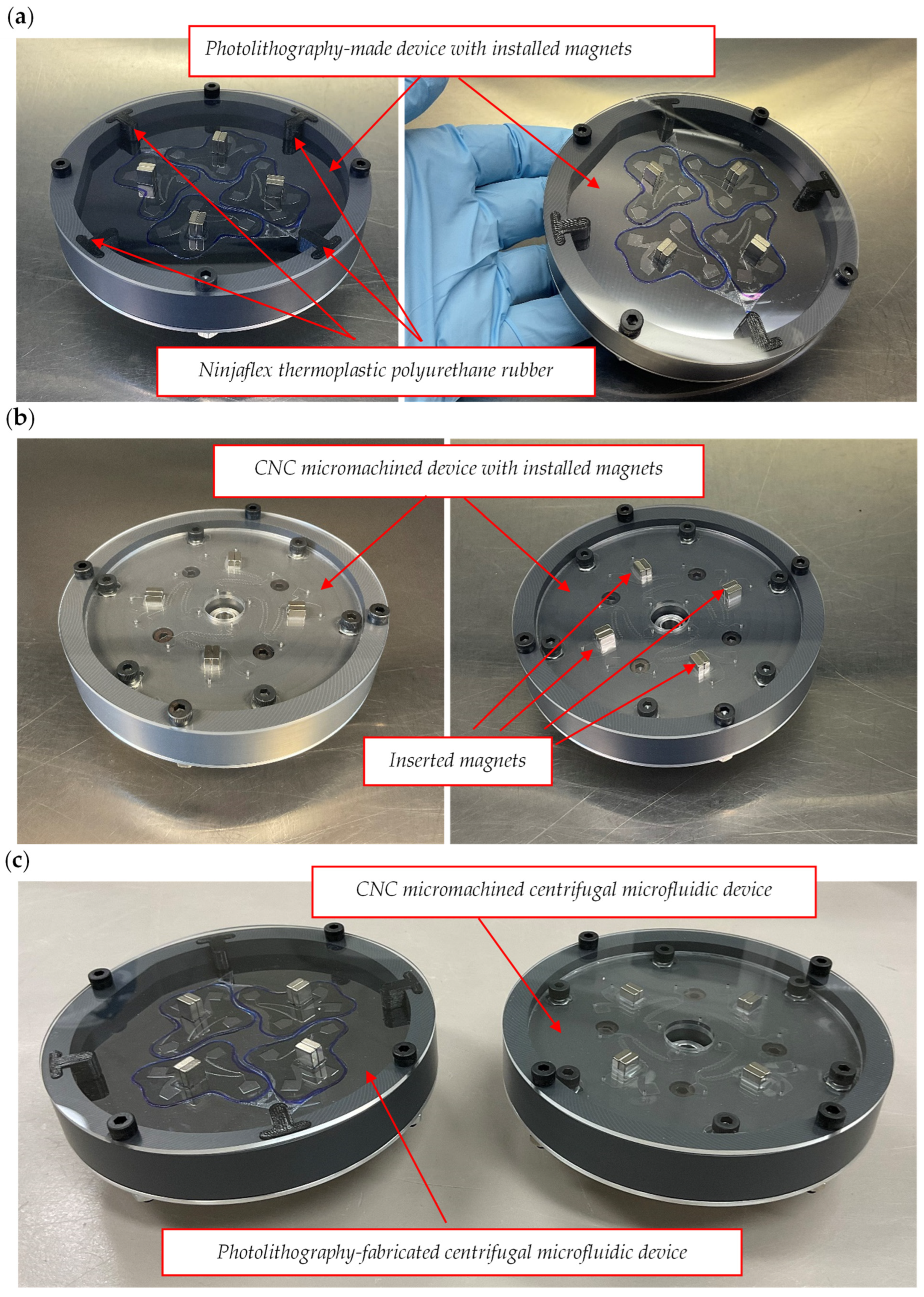 (a)

Photolithography-made device with installed magnets

Ninjaflex thermoplastic polyurethane rubber

(b)

CNC micromachined device with installed magnets

Inserted magnets

(c)

CNC micromachined centrifugal microfluidic device

Photolithography-fabricated centrifugal microfluidic device