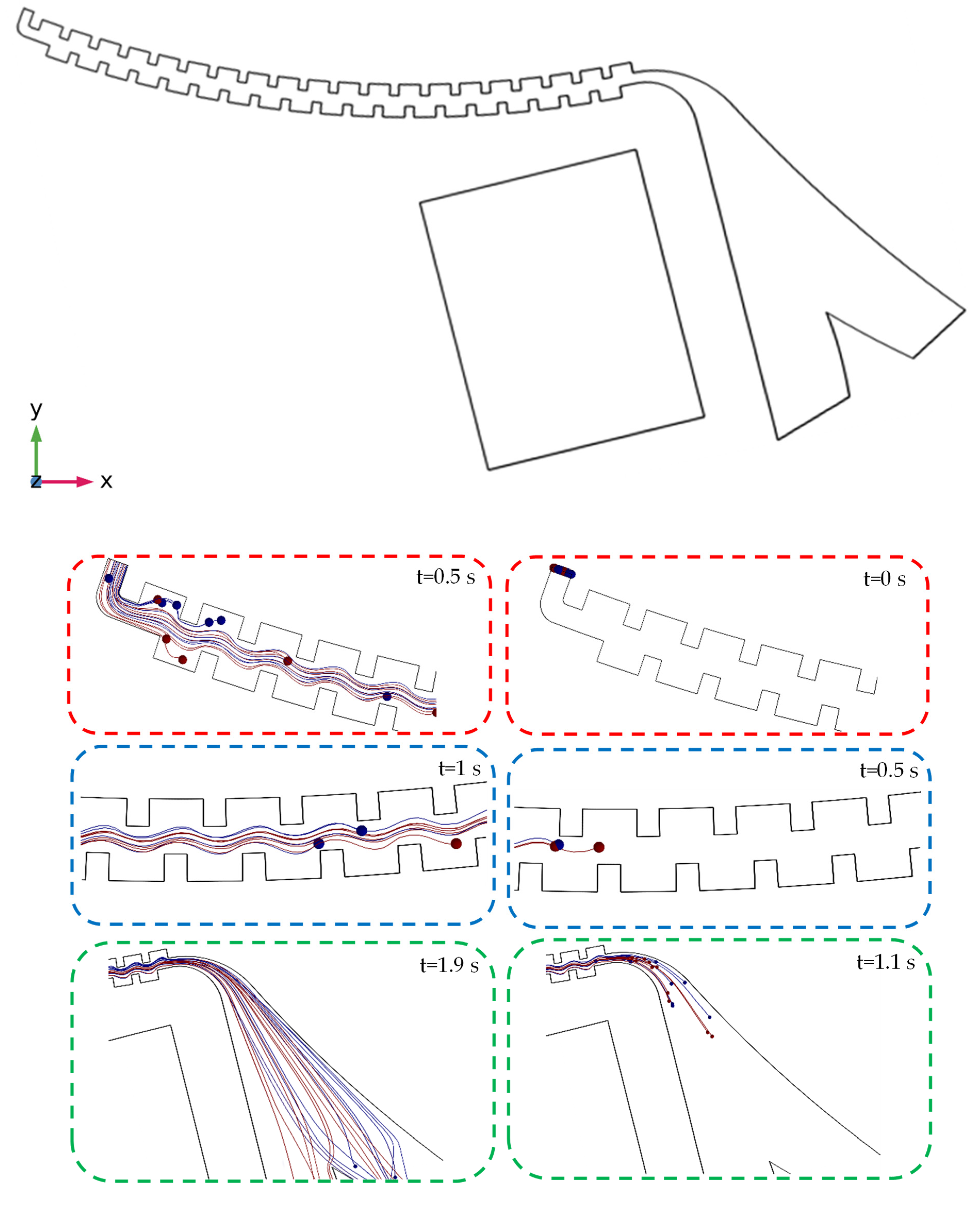 y
z
x

t=0.5 s

t=0 s

t=1 s

t=0.5 s

t=1.9 s

t=1.1 s