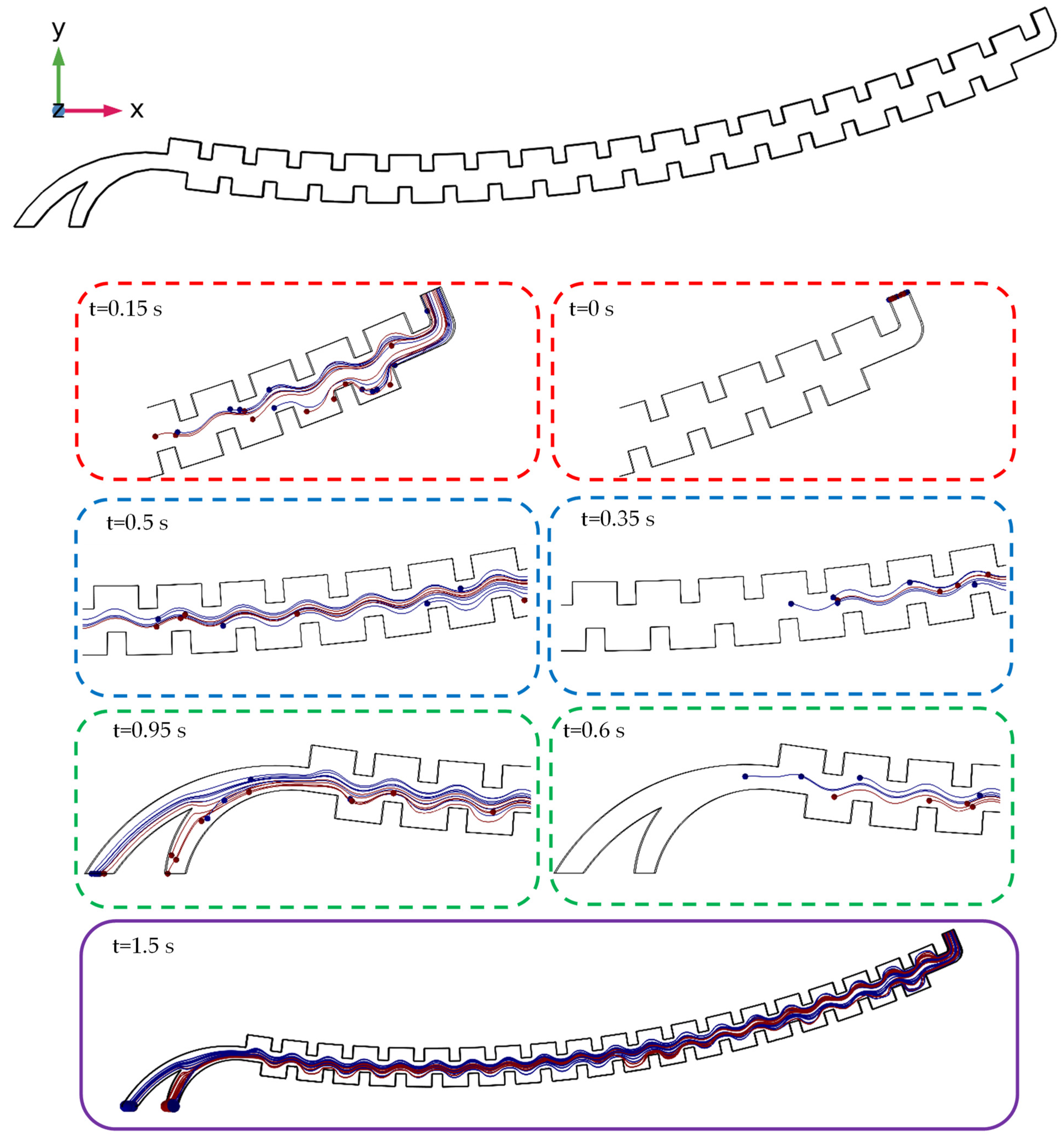 y
z
x

t=0.15 s

t=0 s

t=0.5 s

t=0.35 s

t=0.95 s

t=0.6 s

t=1.5 s