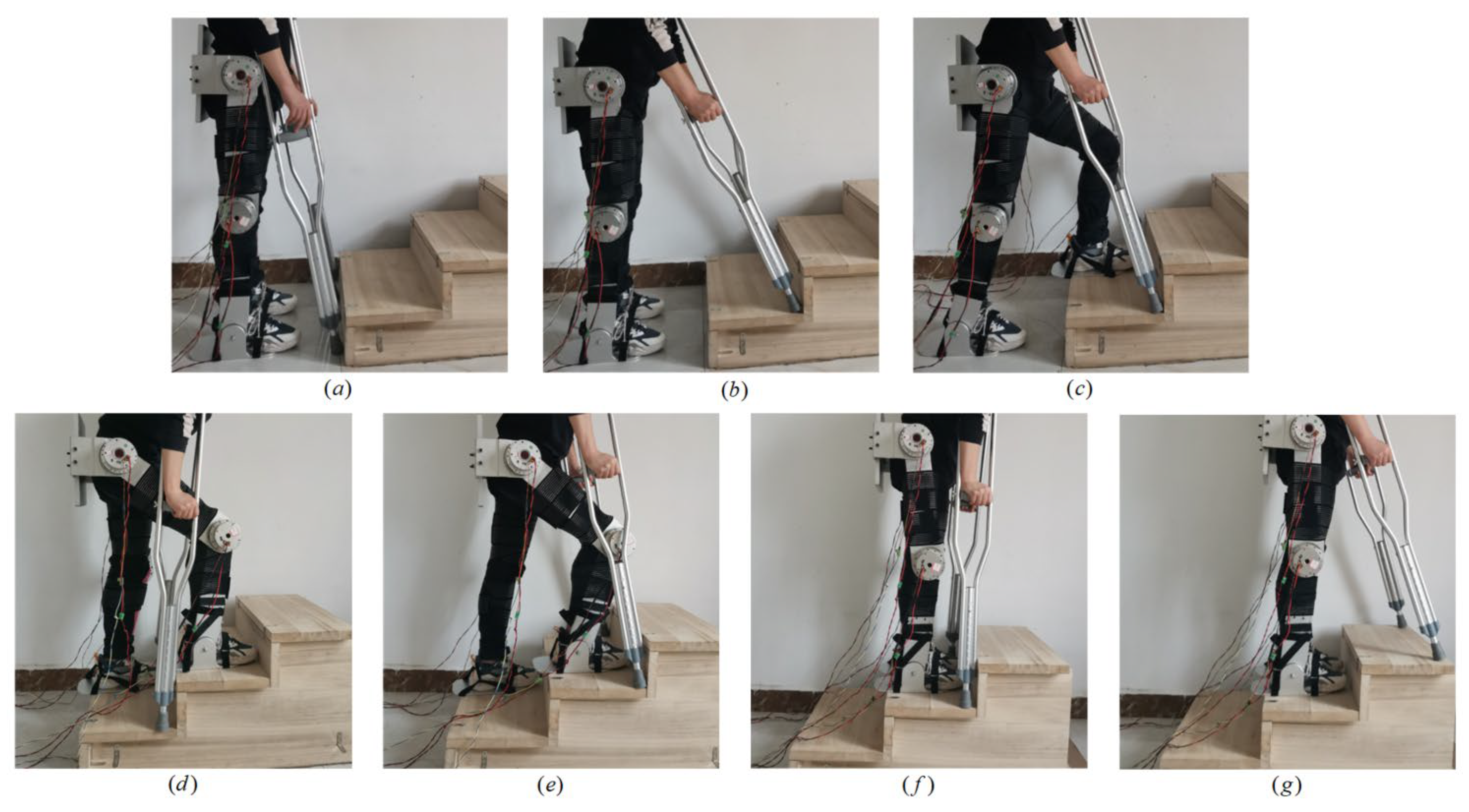 (a)

(b)

(c)

(d)

(e)

(f)

(g)