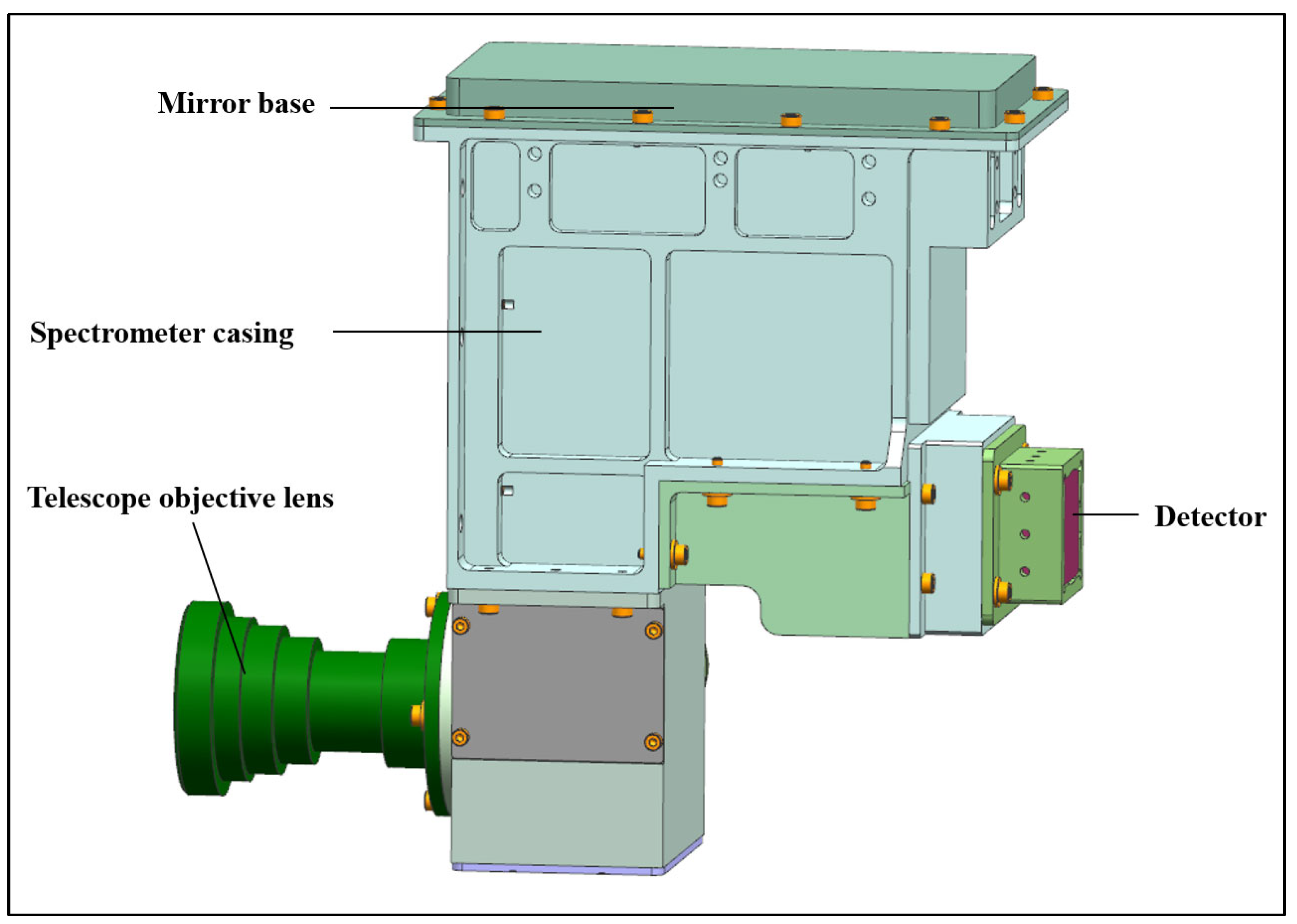 Mirror base

Spectrometer casing

Telescope objective lens

Detector