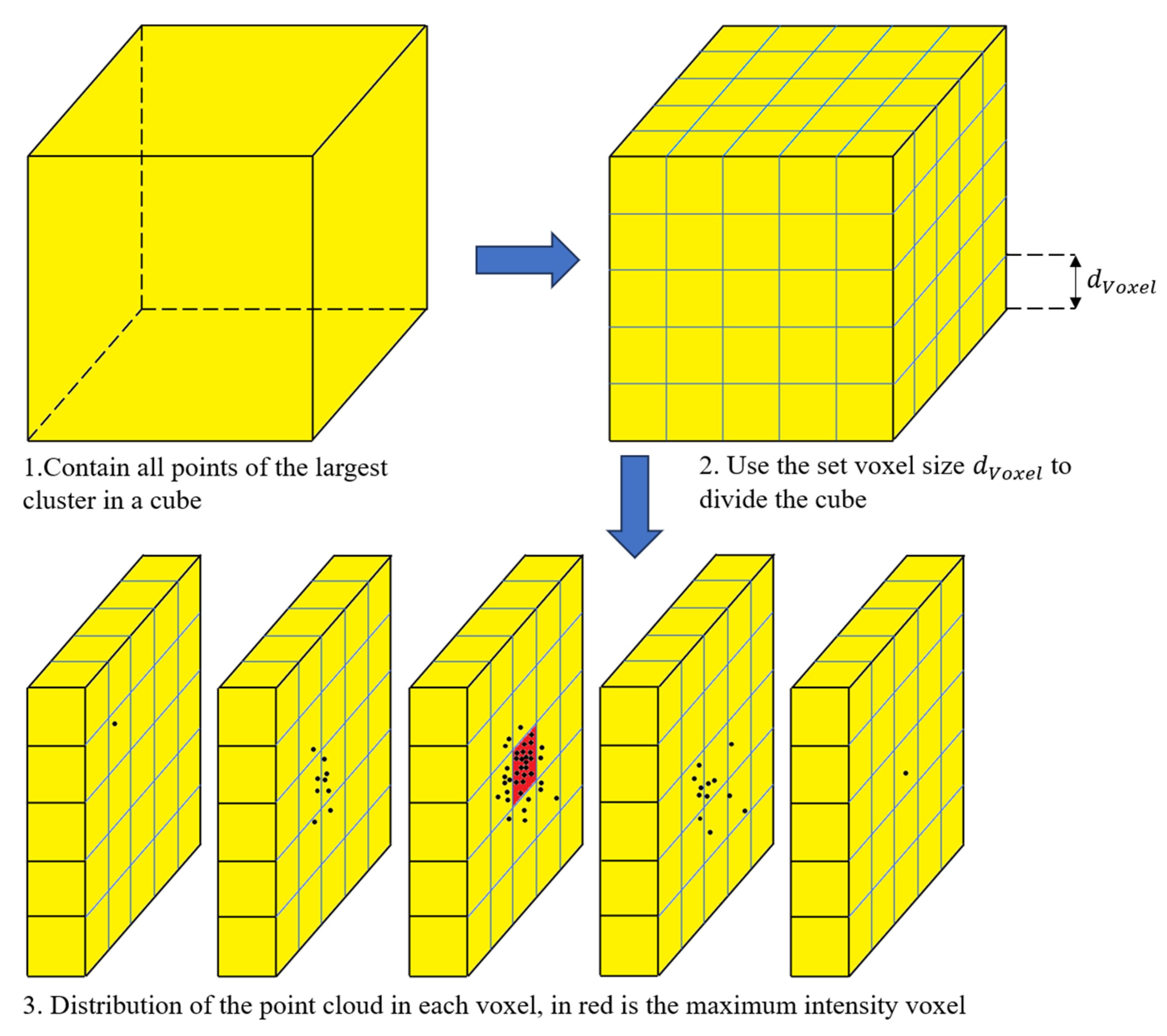 $d_{Voxel}$

1.Contain all points of the largest cluster in a cube

2. Use the set voxel size $d_{Voxel}$ to divide the cube

3. Distribution of the point cloud in each voxel, in red is the maximum intensity voxel