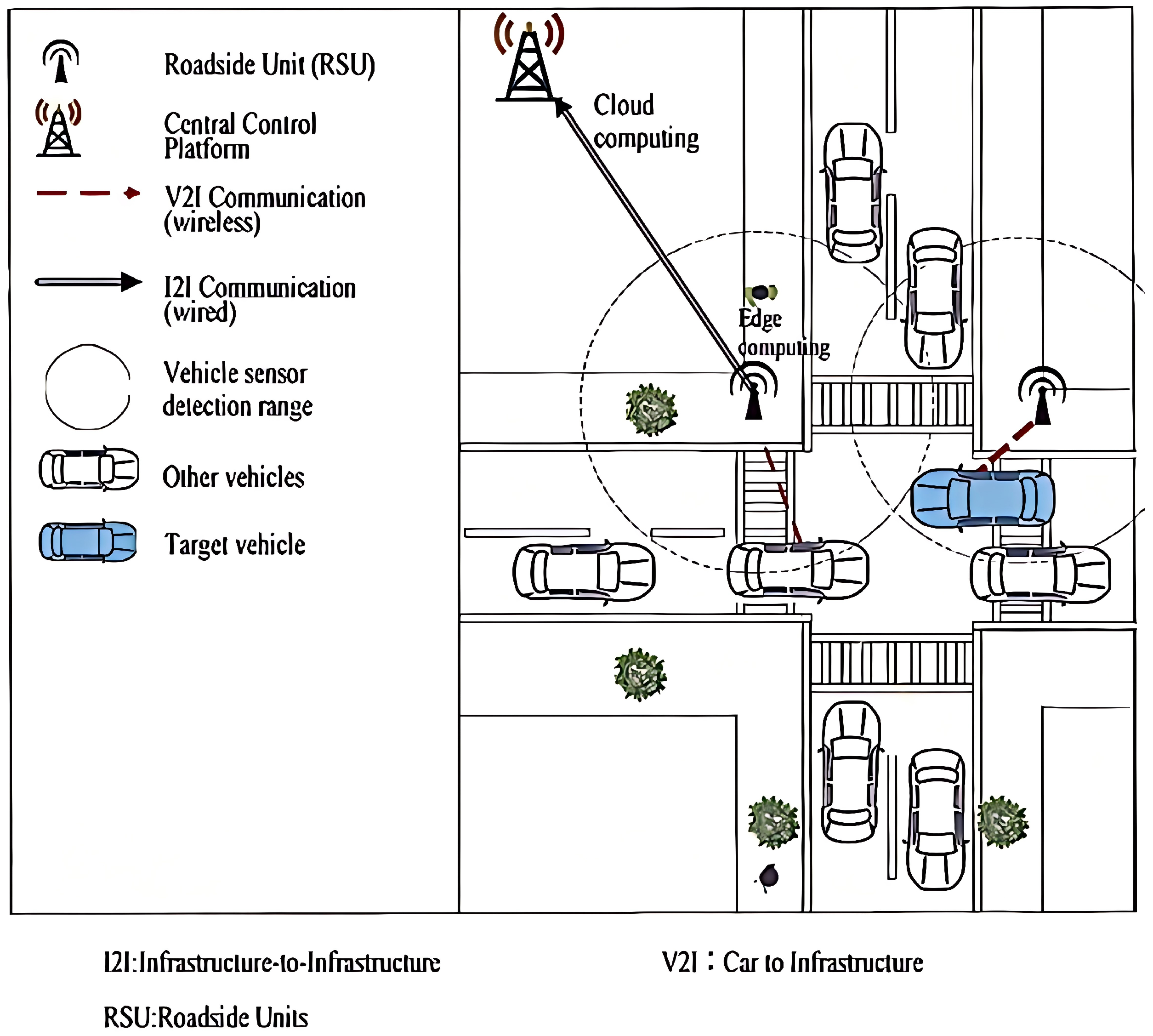 Roadside Unit (RSU)

Central Control Platform

V2I Communication (wireless)

I2I Communication (wired)

Vehicle sensor detection range

Other vehicles

Target vehicle

Cloud computing

Edge computing

I2I:Infrastructure-to-Infrastructure

V2I：Car to Infrastructure

RSU:Roadside Units