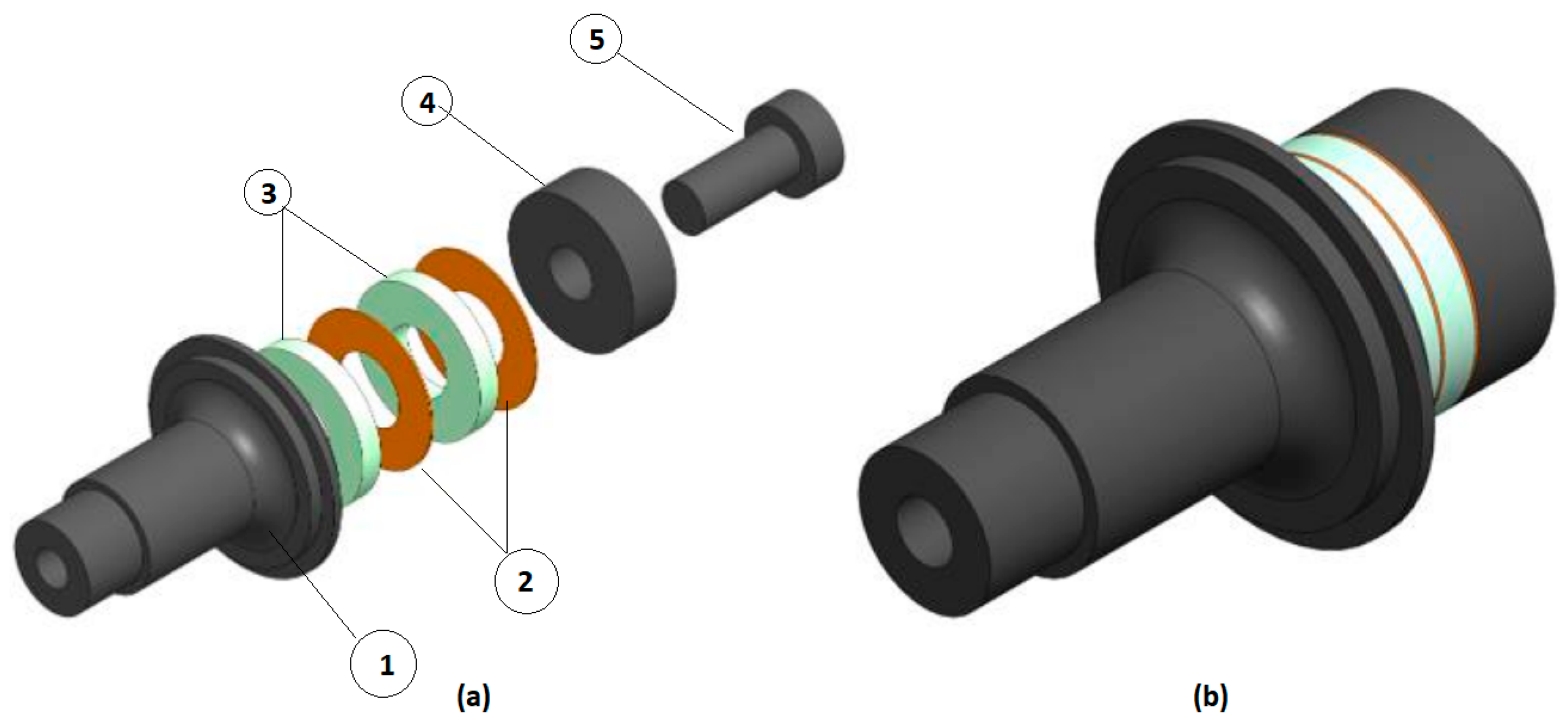 5
4
3
2
1
(a)
(b)