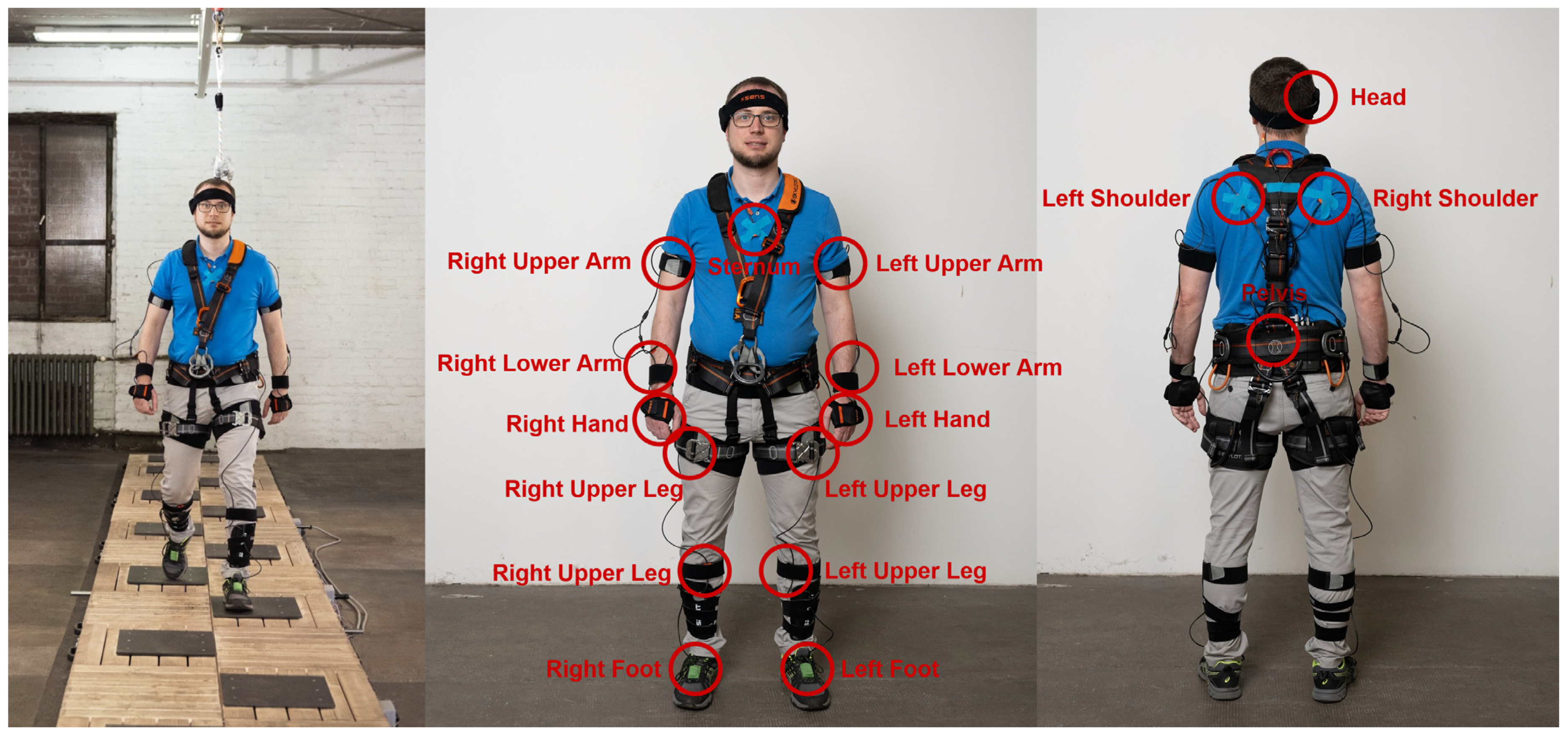 xsens

Right Upper Arm
Sternum
Left Upper Arm
Right Lower Arm
Left Lower Arm
Right Hand
Left Hand
Right Upper Leg
Left Upper Leg
Right Upper Leg
Left Upper Leg
Right Foot
Left Foot

Head
Left Shoulder
Right Shoulder
Pelvis