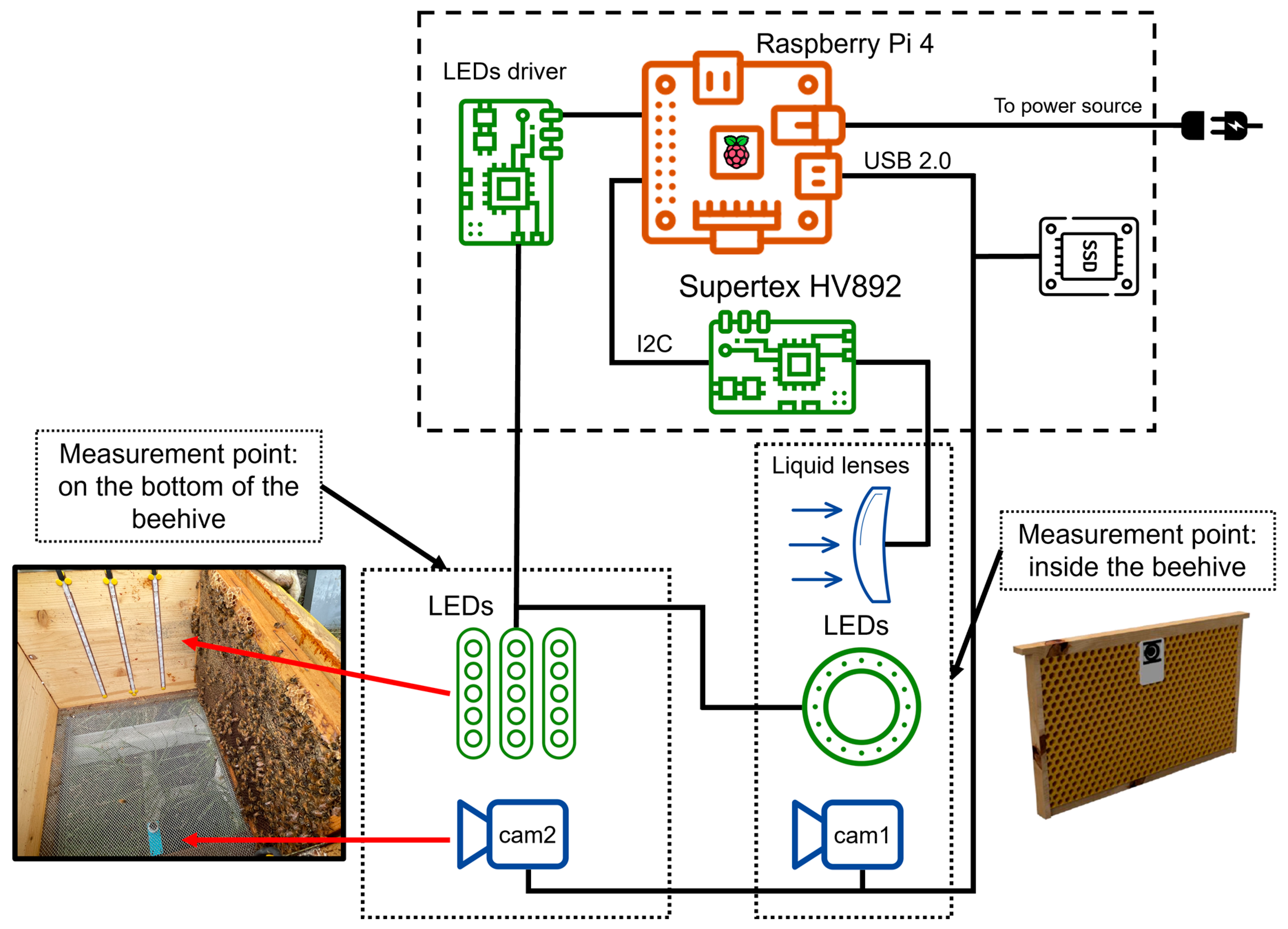 Raspberry Pi 4

LEDs driver

To power source

USB 2.0

SSD

Supertex HV892

I2C

Measurement point: on the bottom of the beehive

Liquid lenses

Measurement point: inside the beehive

LEDs

LEDs

cam2

cam1