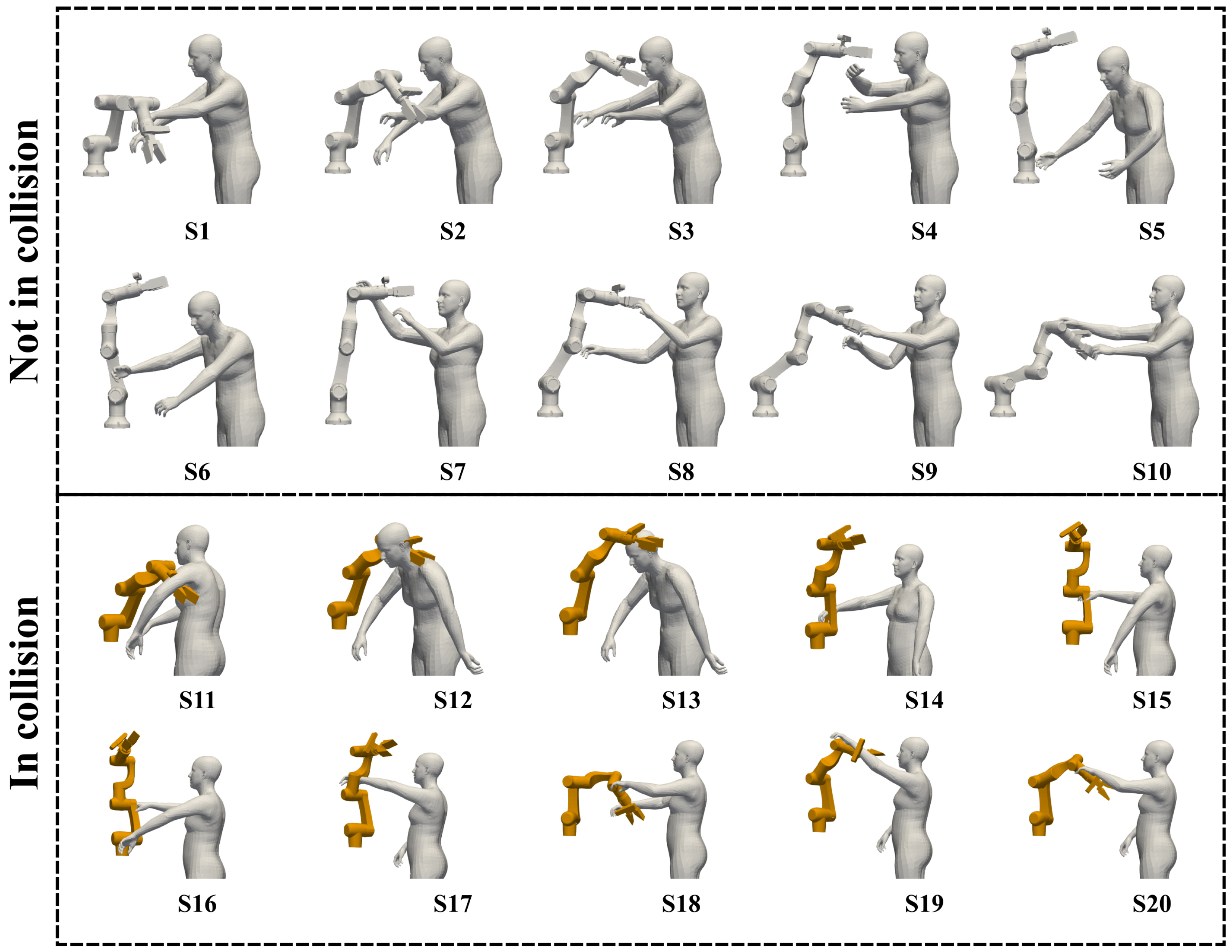 Not in collision

S1 S2 S3 S4 S5

S6 S7 S8 S9 S10

In collision

S11 S12 S13 S14 S15

S16 S17 S18 S19 S20