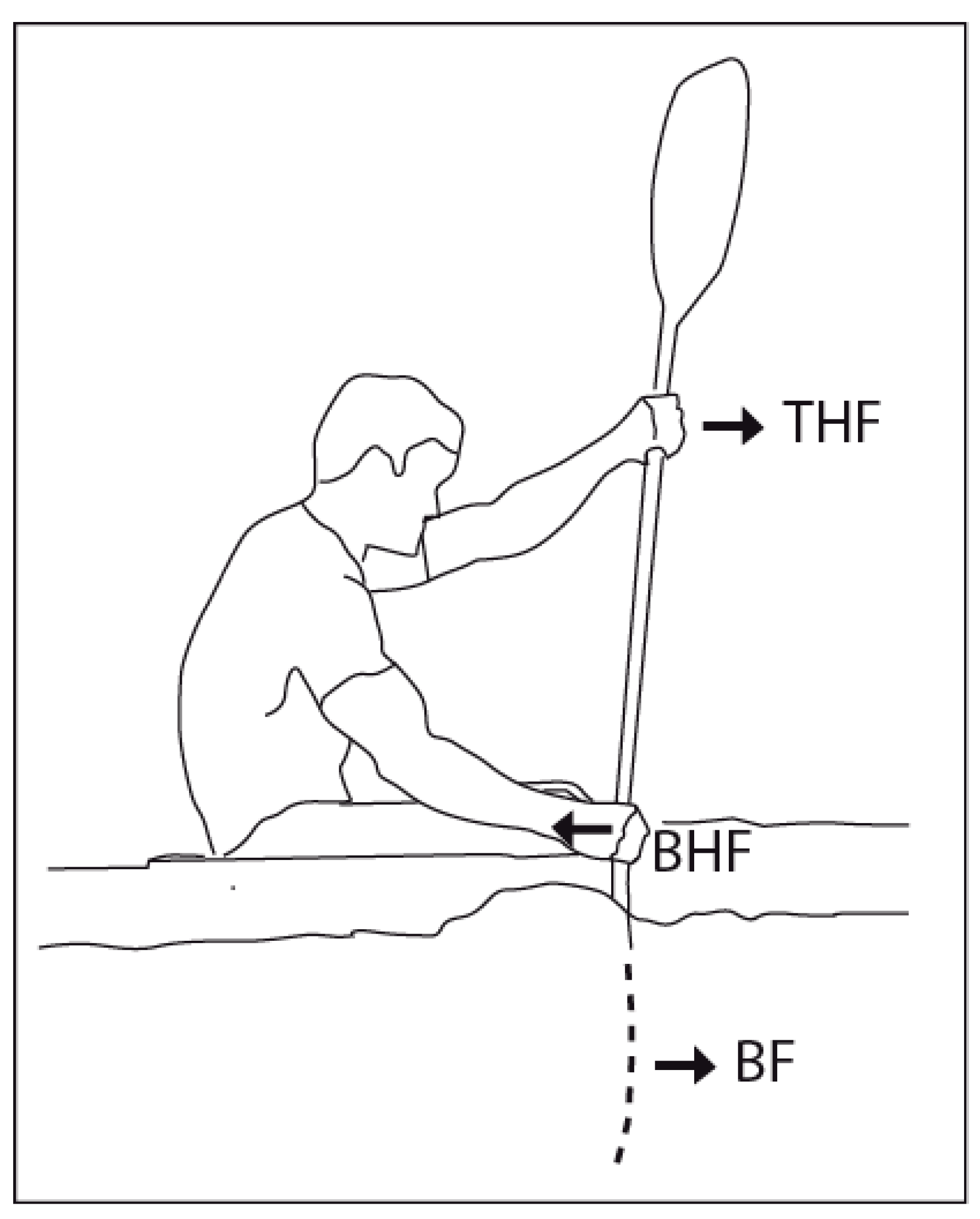 THF

BHF

BF