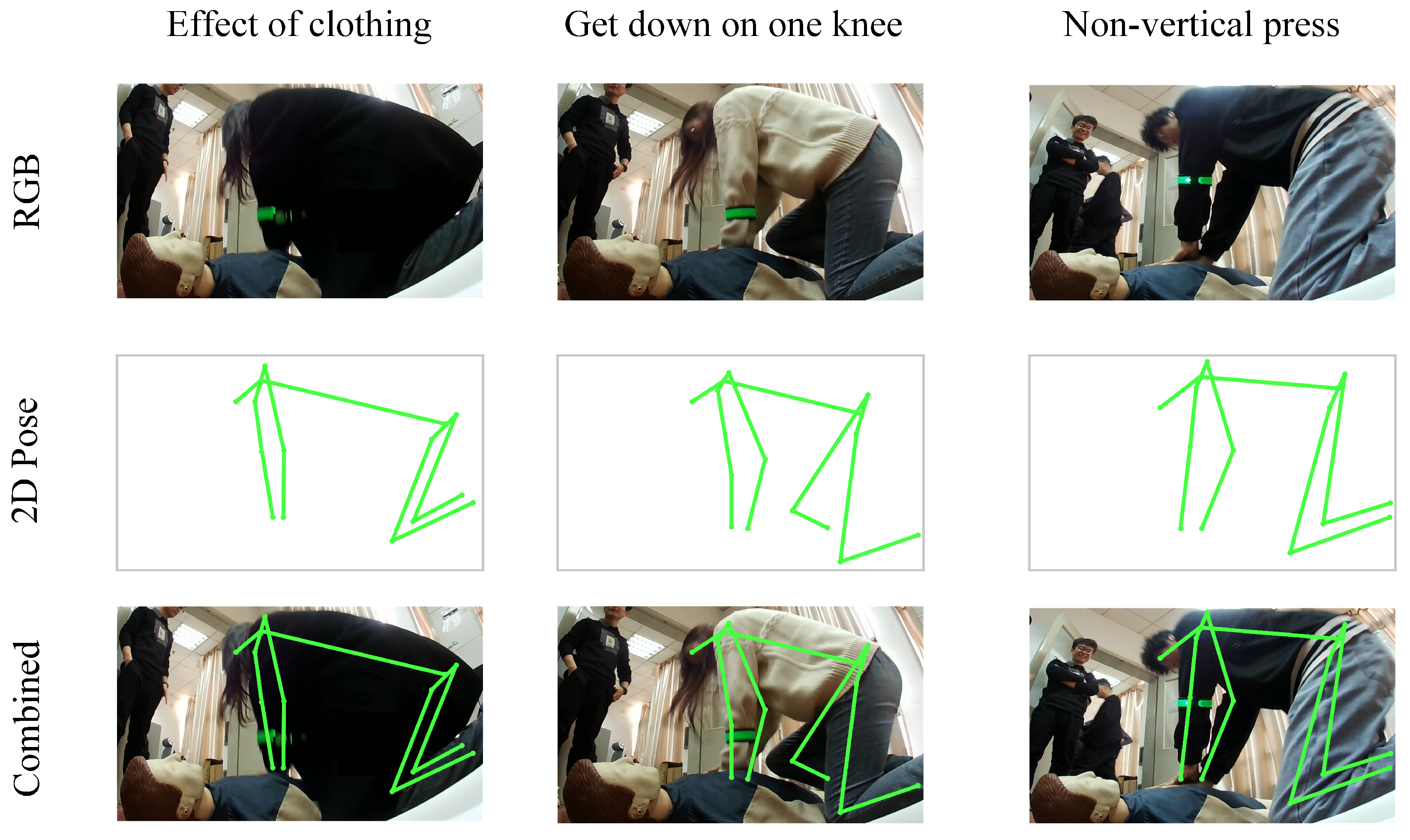 Effect of clothing
Get down on one knee
Non-vertical press

RGB

2D Pose

Combined