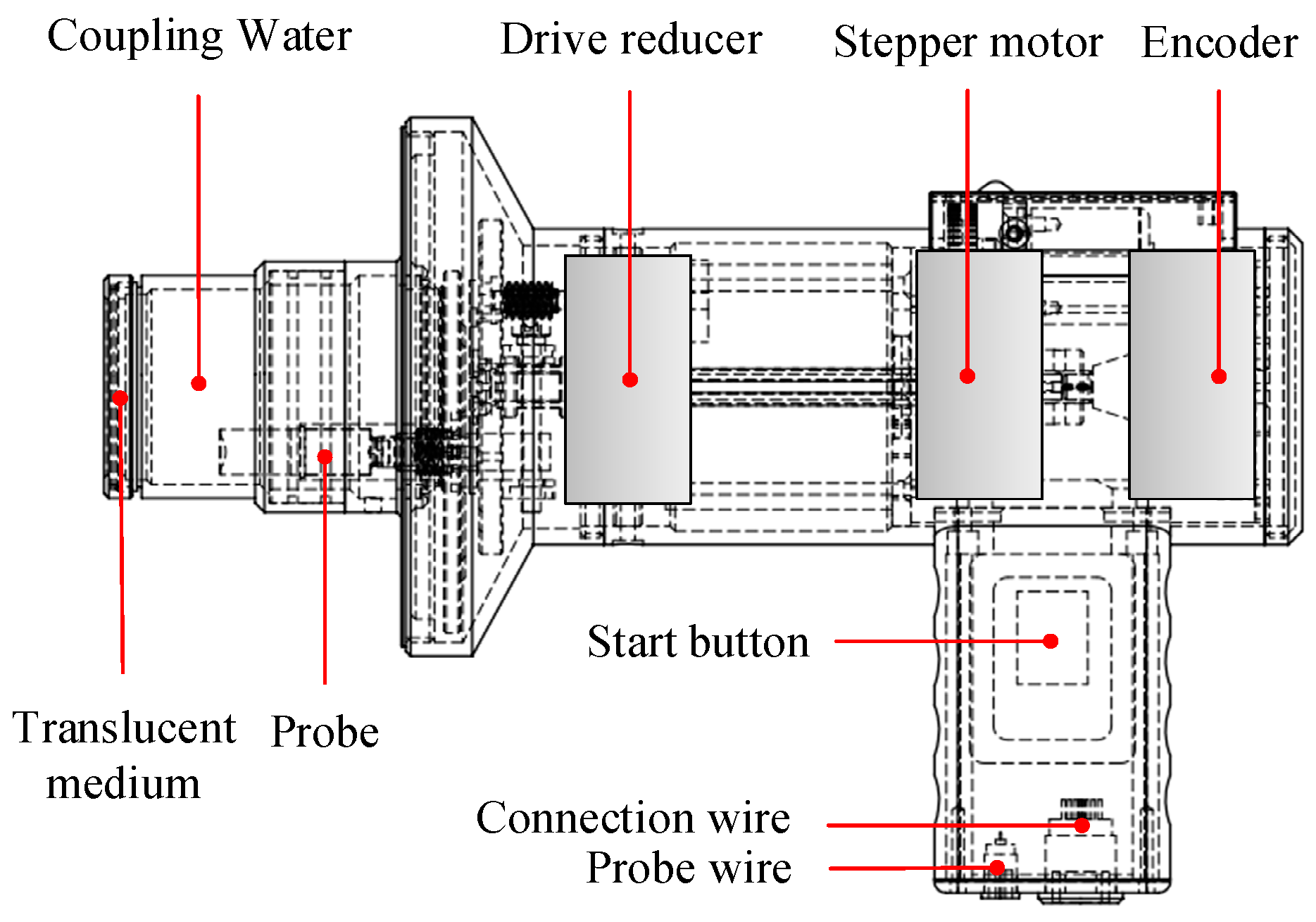 Coupling Water

Drive reducer

Stepper motor

Encoder

Start button

Translucent medium

Probe

Connection wire

Probe wire