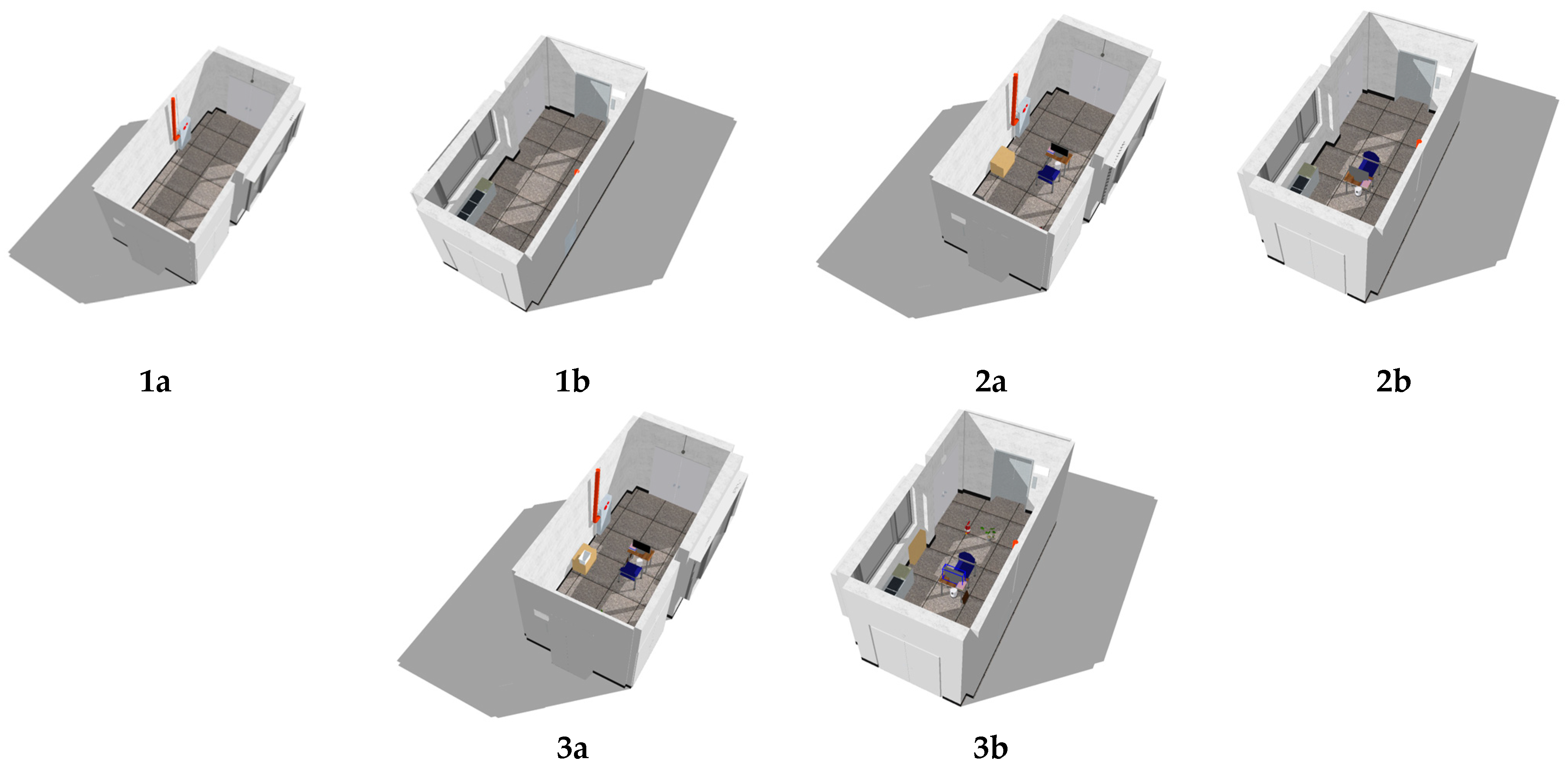 1a

1b

2a

2b

3a

3b