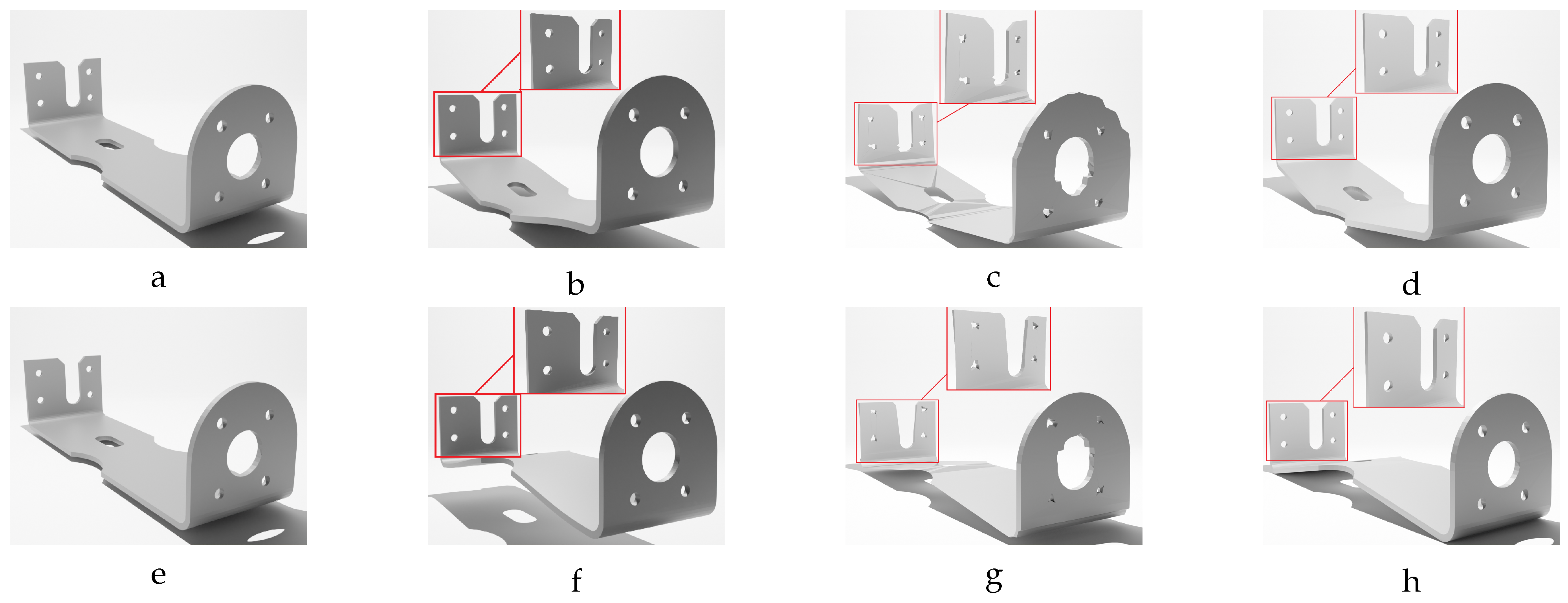 a

b

c

d

e

f

g

h