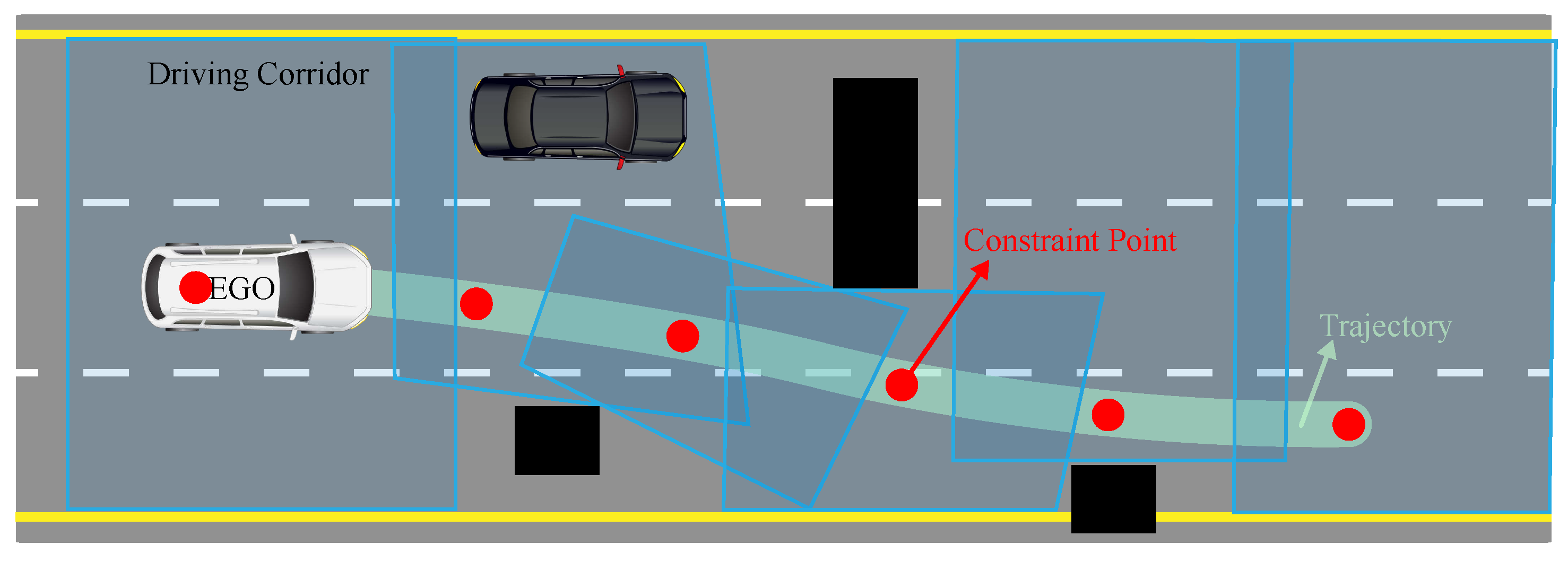 Driving Corridor

EGO

Constraint Point

Trajectory