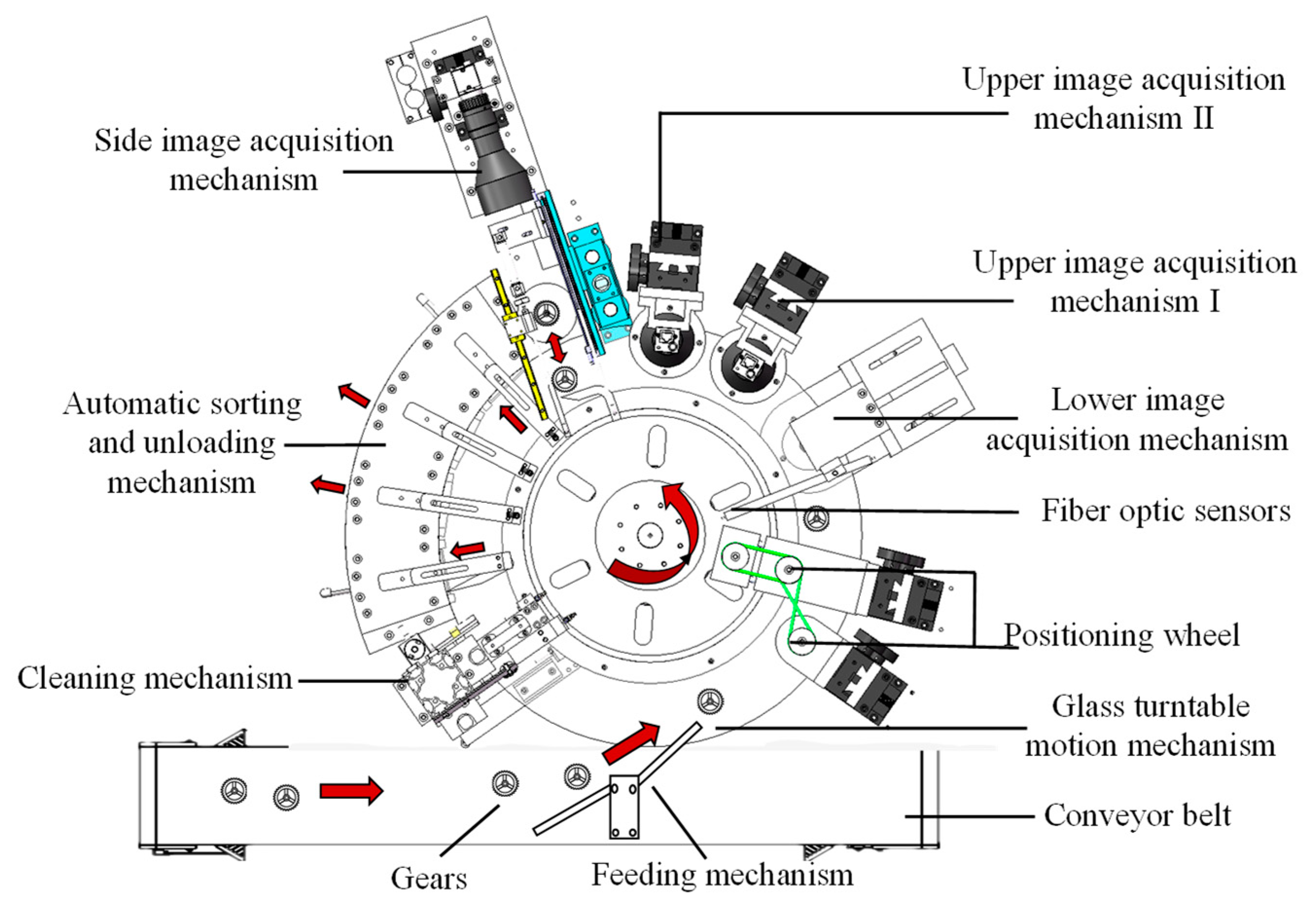 Side image acquisition mechanism

Upper image acquisition mechanism II

Upper image acquisition mechanism I

Automatic sorting and unloading mechanism

Lower image acquisition mechanism

Fiber optic sensors

Positioning wheel

Cleaning mechanism

Glass turntable motion mechanism

Conveyor belt

Gears

Feeding mechanism