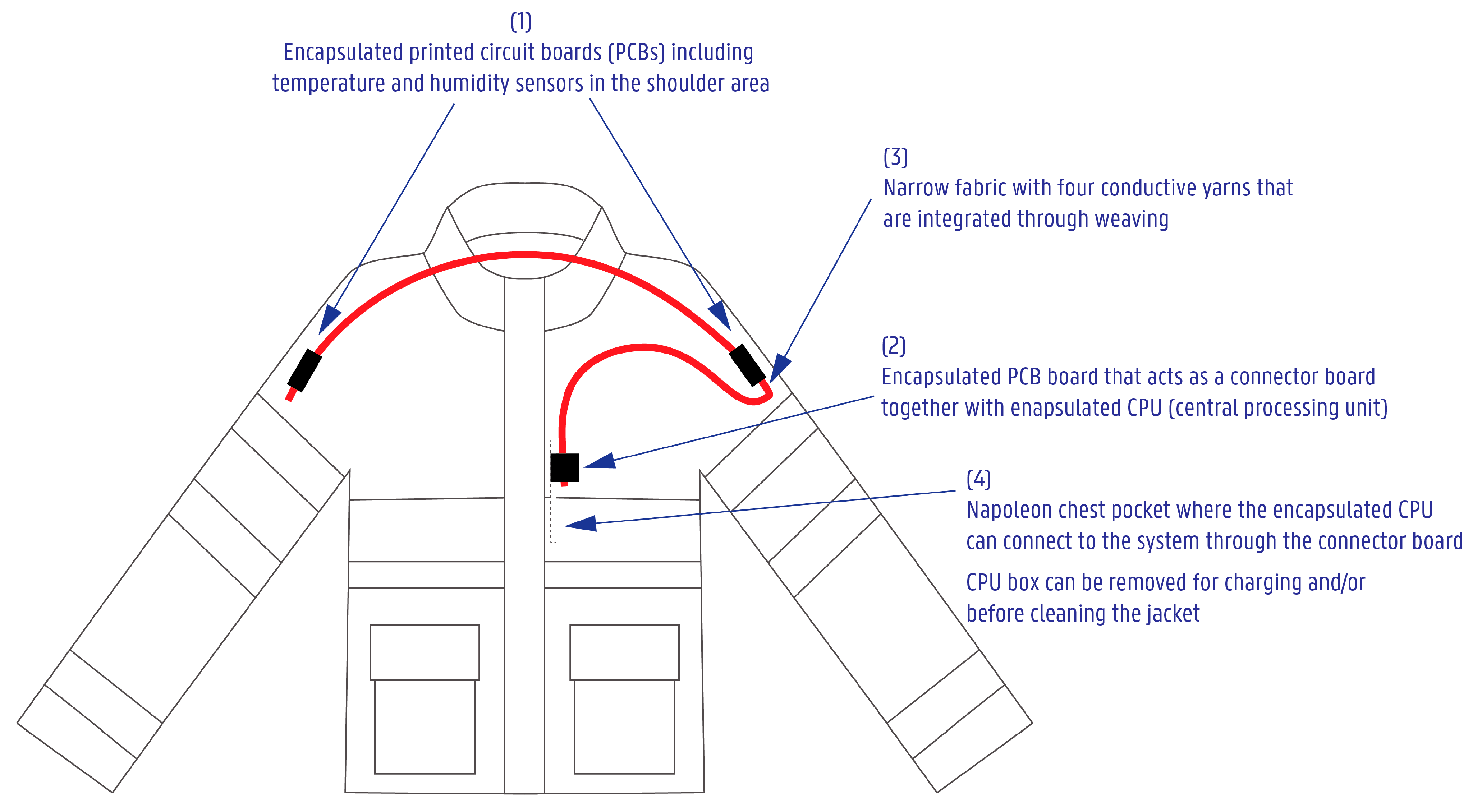 (1)
Encapsulated printed circuit boards (PCBs) including temperature and humidity sensors in the shoulder area

(3)
Narrow fabric with four conductive yarns that are integrated through weaving

(2)
Encapsulated PCB board that acts as a connector board together with enapsulated CPU (central processing unit)

(4)
Napoleon chest pocket where the encapsulated CPU can connect to the system through the connector board

CPU box can be removed for charging and/or before cleaning the jacket