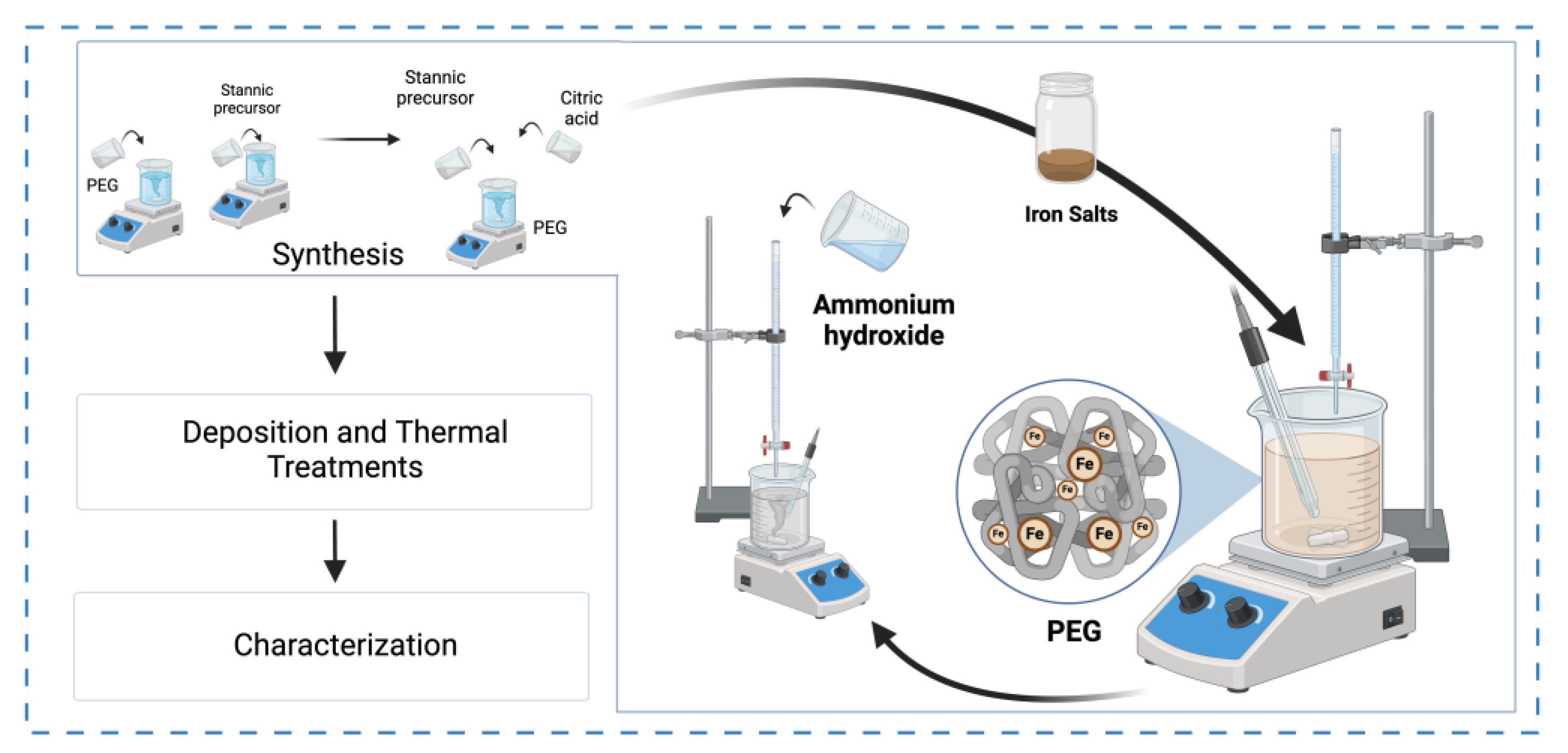 Stannic precursor

Stannic precursor

Citric acid

PEG

PEG

Synthesis

Deposition and Thermal Treatments

Characterization

Iron Salts

Ammonium hydroxide

Fe

Fe

Fe

Fe

Fe

Fe

Fe

Fe

PEG