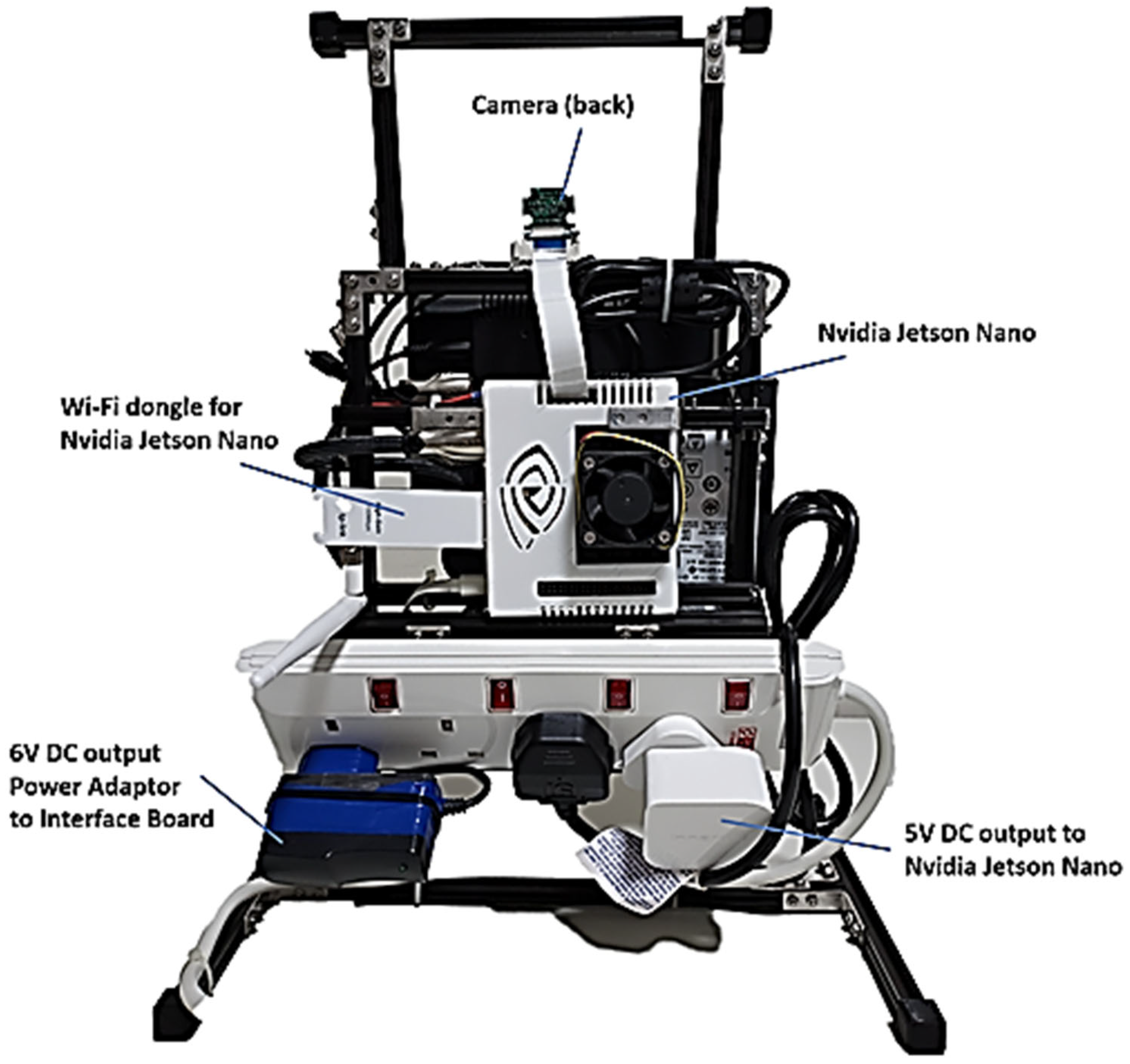 Camera (back)

Nvidia Jetson Nano

Wi-Fi dongle for Nvidia Jetson Nano

6V DC output Power Adaptor to Interface Board

5V DC output to Nvidia Jetson Nano