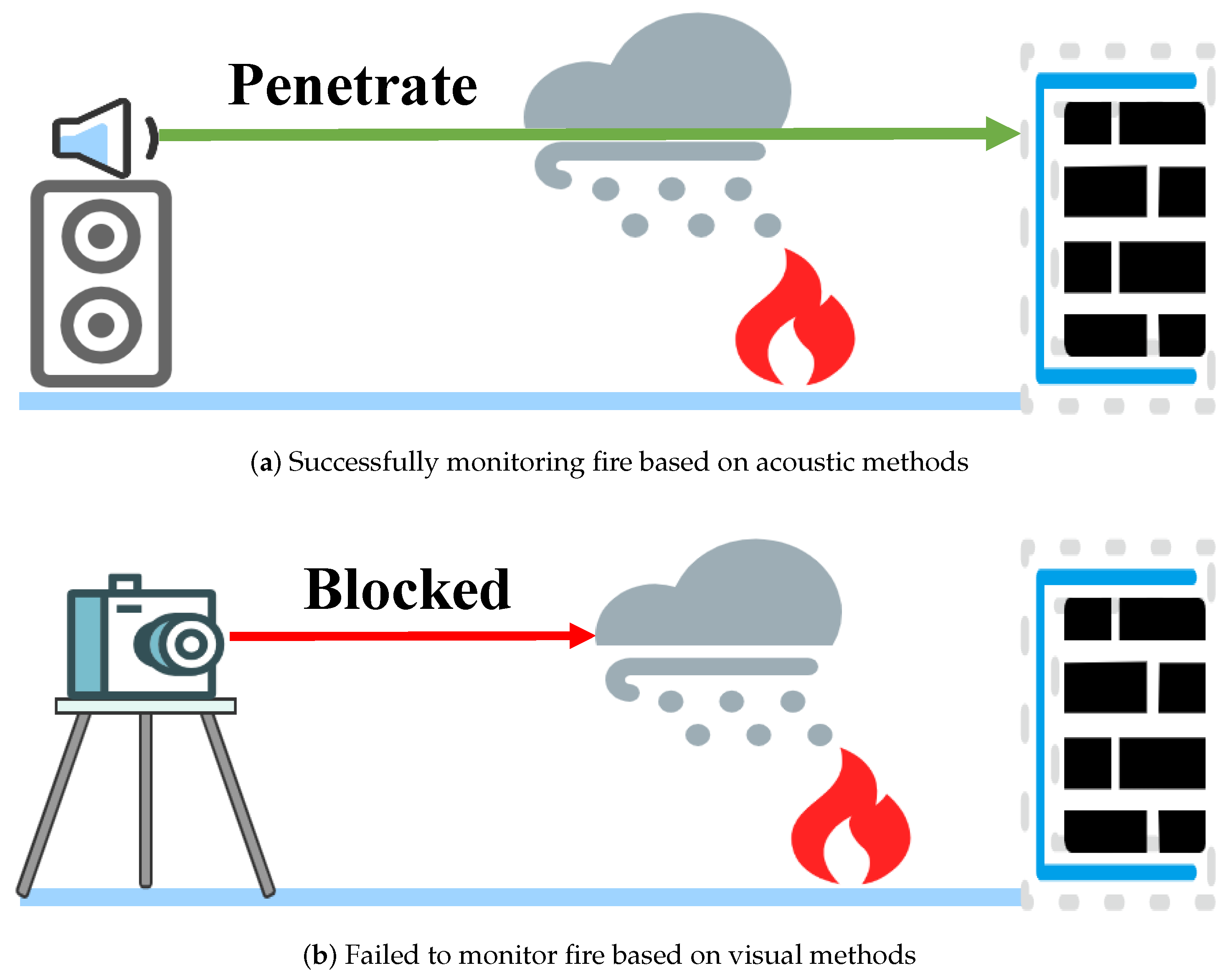 Penetrate

(a) Successfully monitoring fire based on acoustic methods

Blocked

(b) Failed to monitor fire based on visual methods