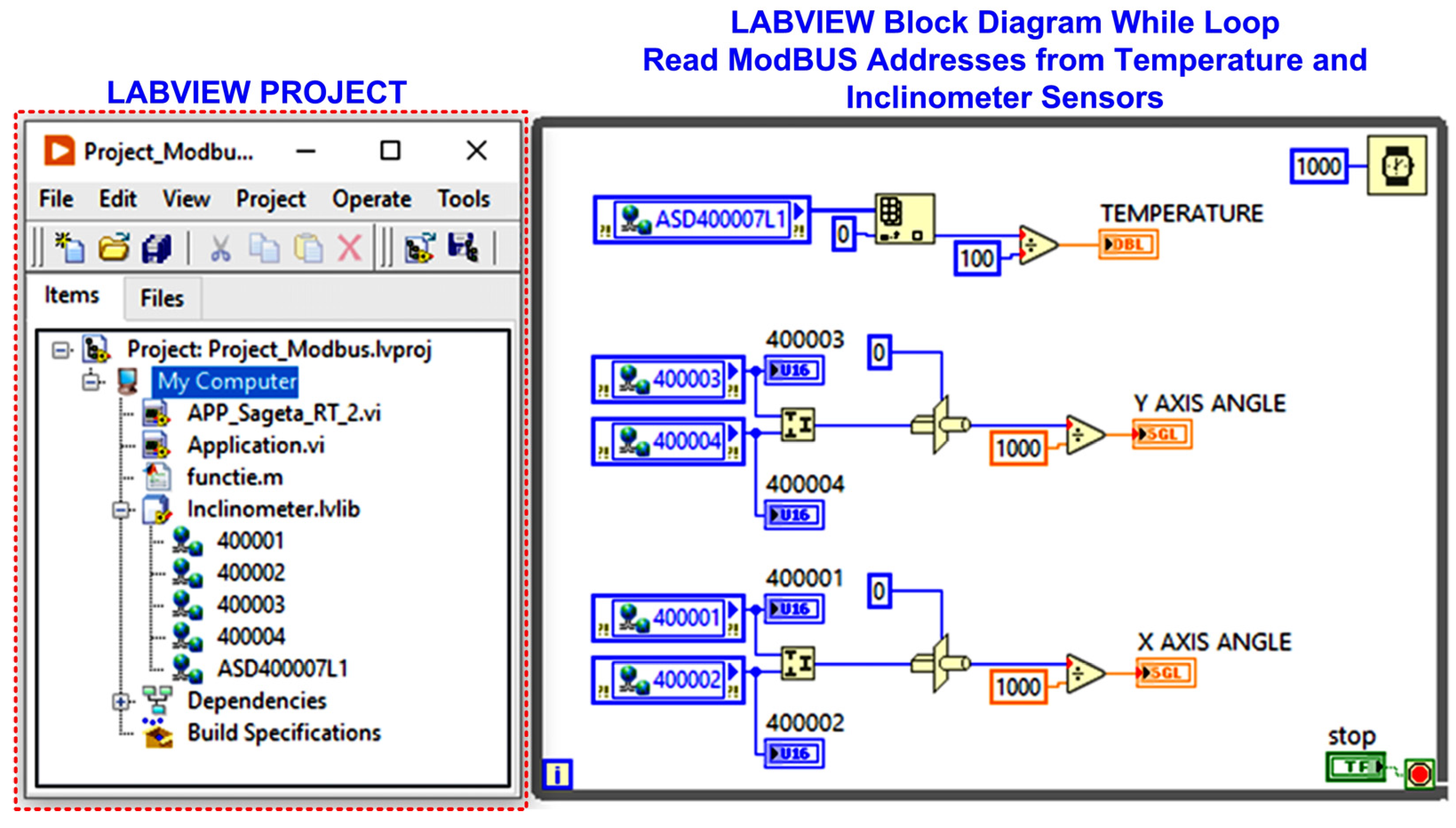 LABVIEW PROJECT

Project_Modbu...

File Edit View Project Operate Tools

Items Files

Project: Project_Modbus.lvproj
My Computer
APP_Sageta_RT_2.vi
Application.vi
functie.m
Inclinometer.lvlib
400001
400002
400003
400004
ASD400007L1
Dependencies
Build Specifications

LABVIEW Block Diagram While Loop
Read ModBUS Addresses from Temperature and Inclinometer Sensors

1000

ASD400007L1
0
100
TEMPERATURE
DBL

400003
400003
U16
0
400004
1000
Y AXIS ANGLE
SGL
400004
U16

400001
400001
U16
0
400002
1000
X AXIS ANGLE
SGL
400002
U16

stop
TF
i