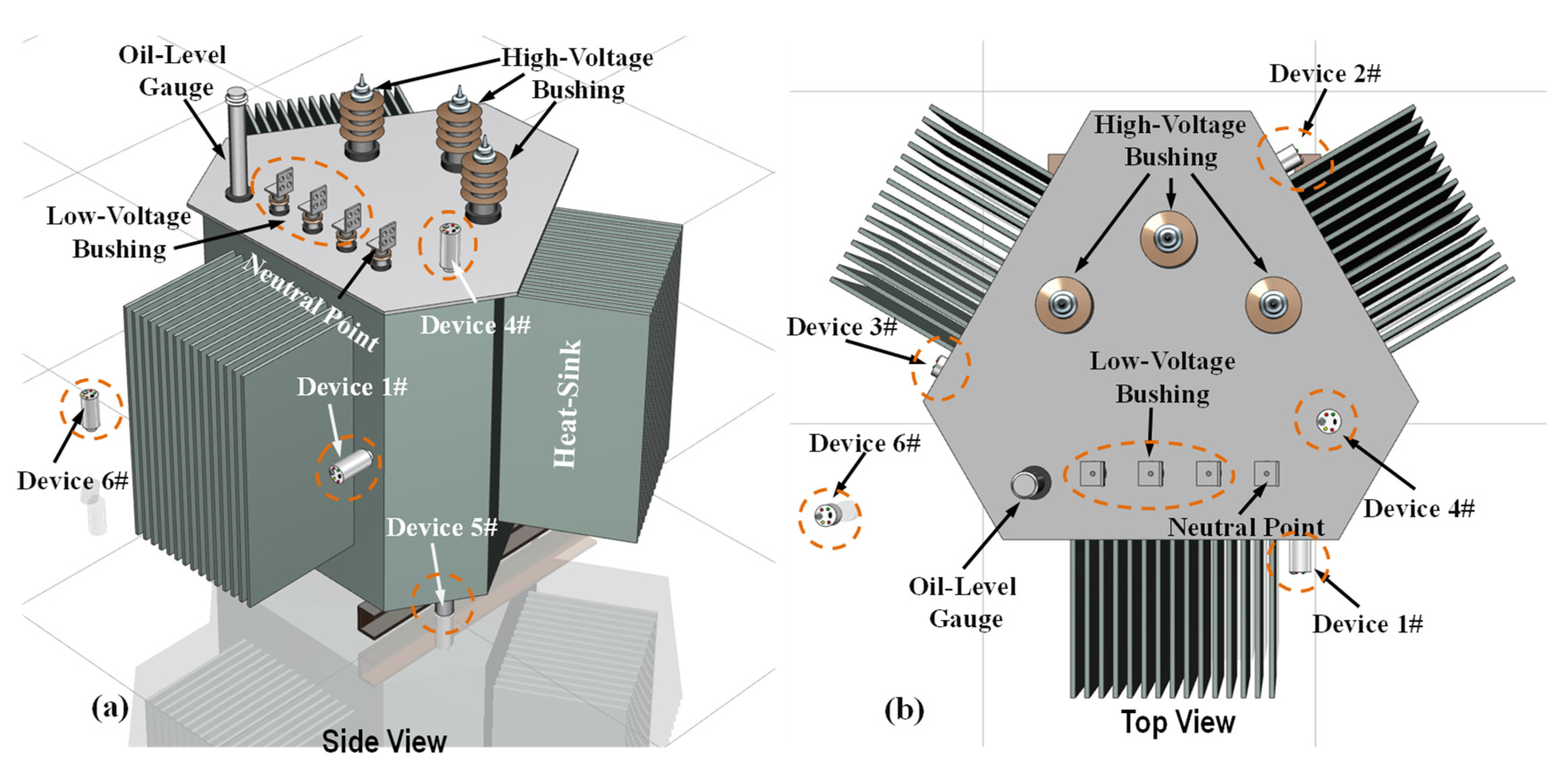 Oil-Level Gauge

High-Voltage Bushing

Low-Voltage Bushing

Neutral Point

Device 4#

Heat-Sink

Device 1#

Device 6#

Device 5#

(a)

Side View

Device 2#

High-Voltage Bushing

Device 3#

Low-Voltage Bushing

Device 6#

Device 4#

Neutral Point

Oil-Level Gauge

Device 1#

(b)

Top View