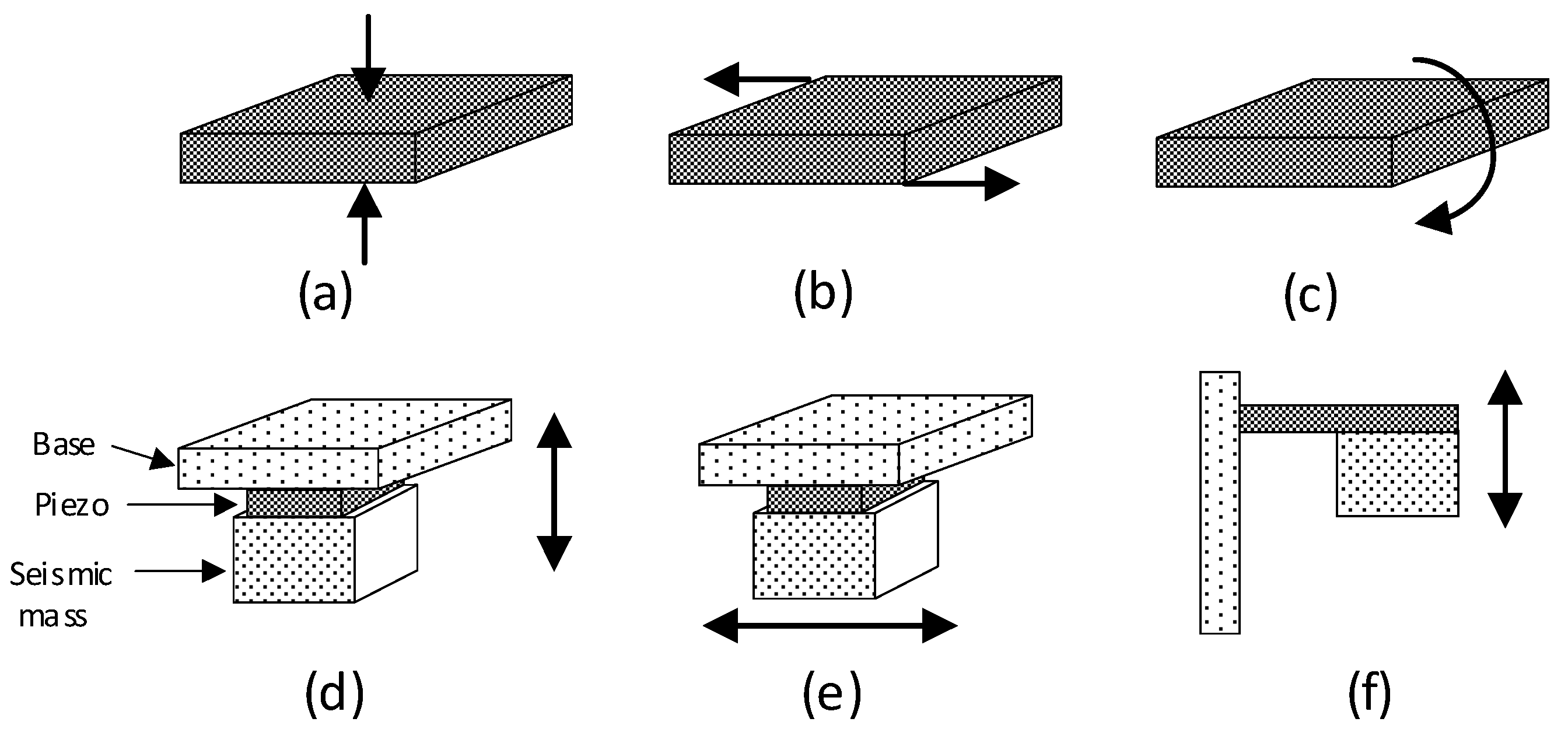 (a)

(b)

(c)

Base

Piezo

Seismic mass

(d)

(e)

(f)