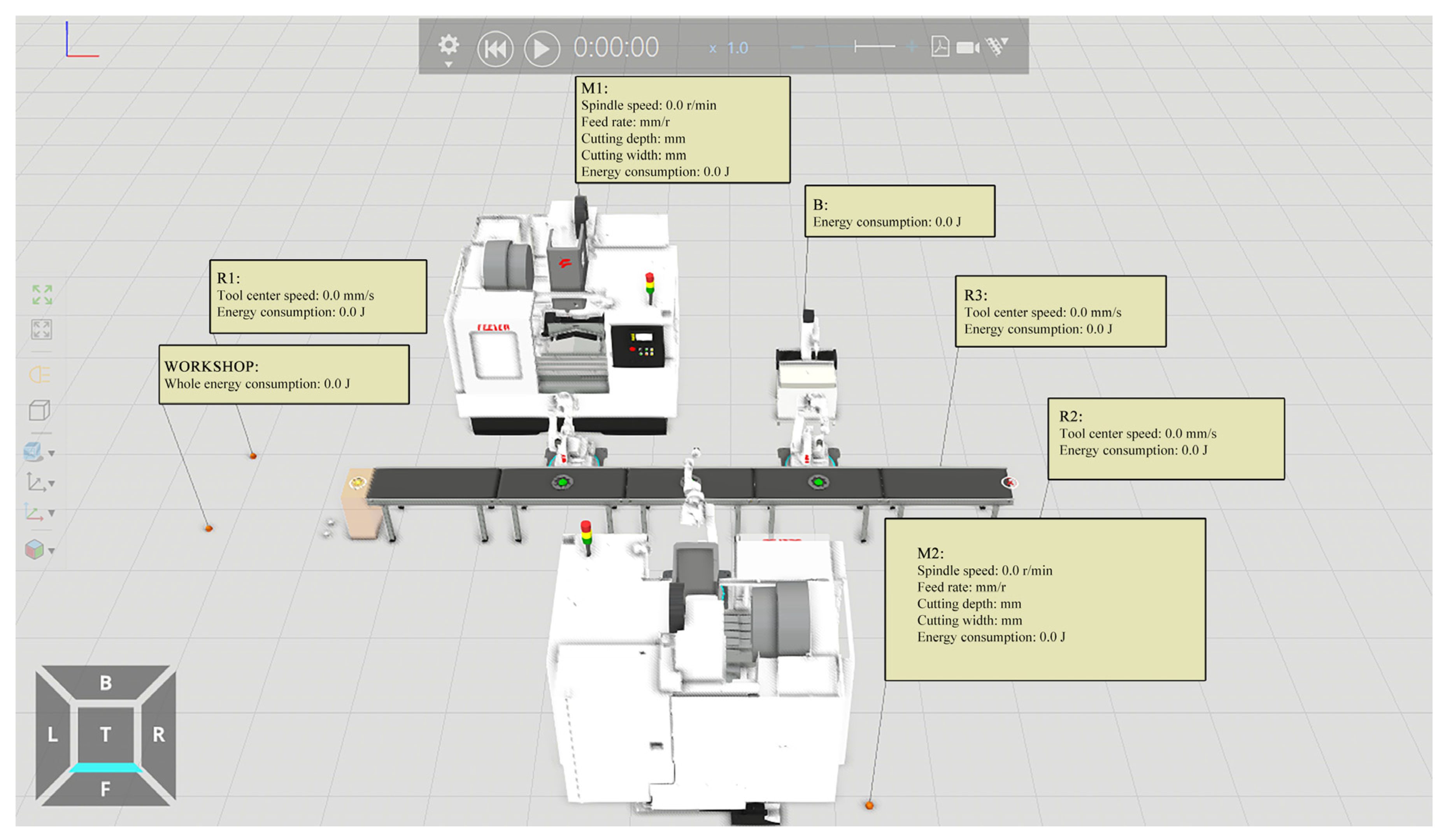 0:00:00

x 1.0

M1:
Spindle speed: 0.0 r/min
Feed rate: mm/r
Cutting depth: mm
Cutting width: mm
Energy consumption: 0.0 J

B:
Energy consumption: 0.0 J

R1:
Tool center speed: 0.0 mm/s
Energy consumption: 0.0 J

R3:
Tool center speed: 0.0 mm/s
Energy consumption: 0.0 J

WORKSHOP:
Whole energy consumption: 0.0 J

R2:
Tool center speed: 0.0 mm/s
Energy consumption: 0.0 J

M2:
Spindle speed: 0.0 r/min
Feed rate: mm/r
Cutting depth: mm
Cutting width: mm
Energy consumption: 0.0 J

B
L
T
R
F