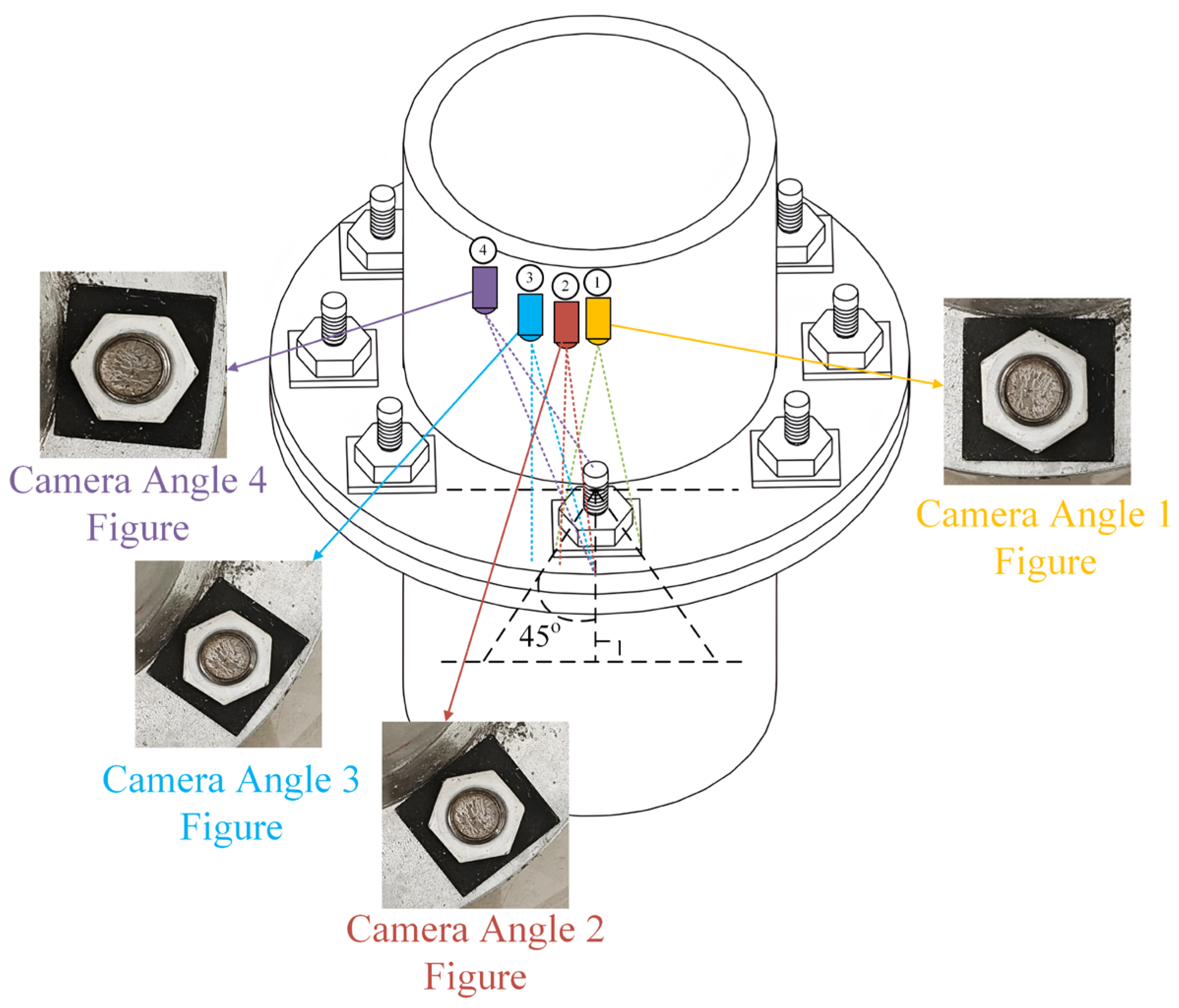 4
3
2
1
Camera Angle 4 Figure
Camera Angle 1 Figure
$45^{o}$
Camera Angle 3 Figure
Camera Angle 2 Figure